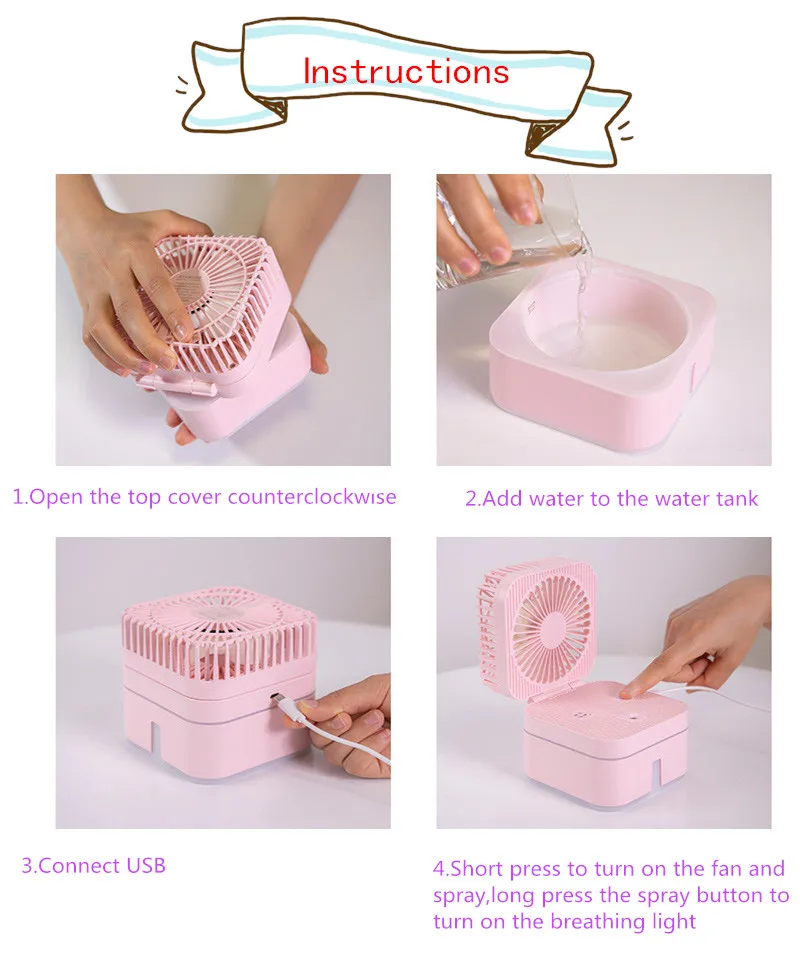 Instructions

1.Open the top cover counterclockwise

2.Add water to the water tank

3.Connect USB

4.Short press to turn on the fan and spray,long press the spray button to turn on the breathing light