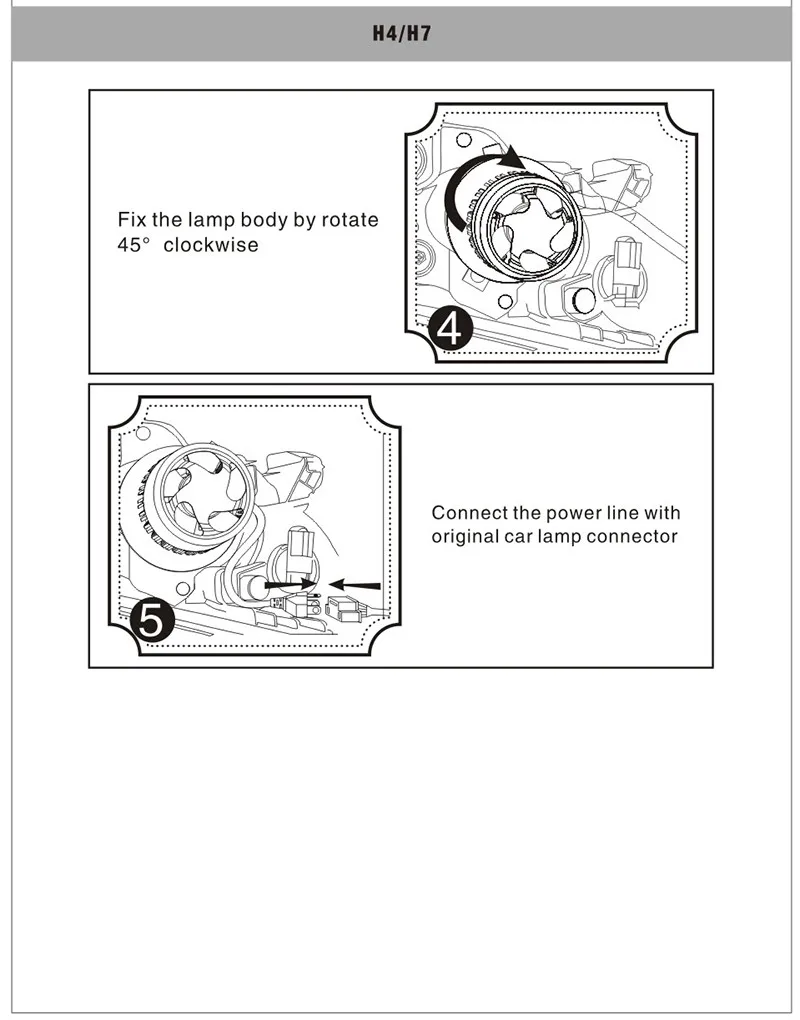 H4/H7

Fix the lamp body by rotate 45° clockwise

4

5

Connect the power line with original car lamp connector