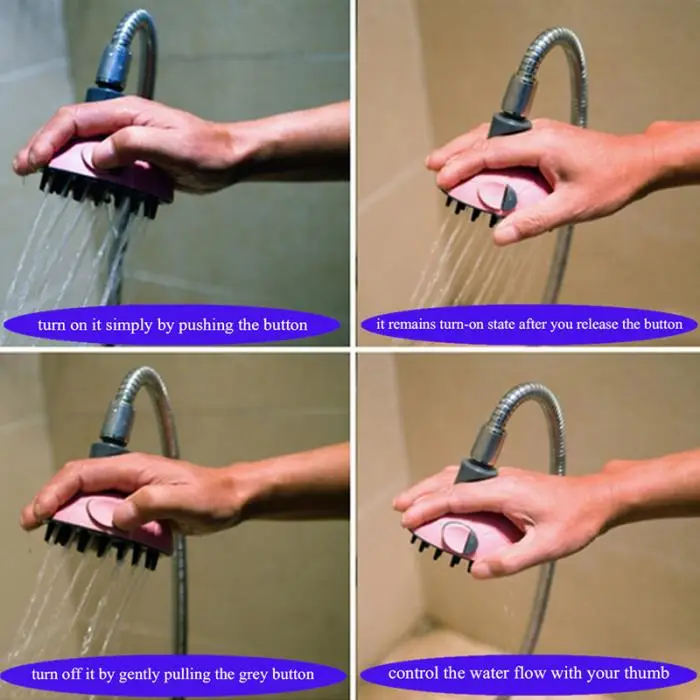 turn on it simply by pushing the button

it remains turn-on state after you release the button

turn off it by gently pulling the grey button

control the water flow with your thumb