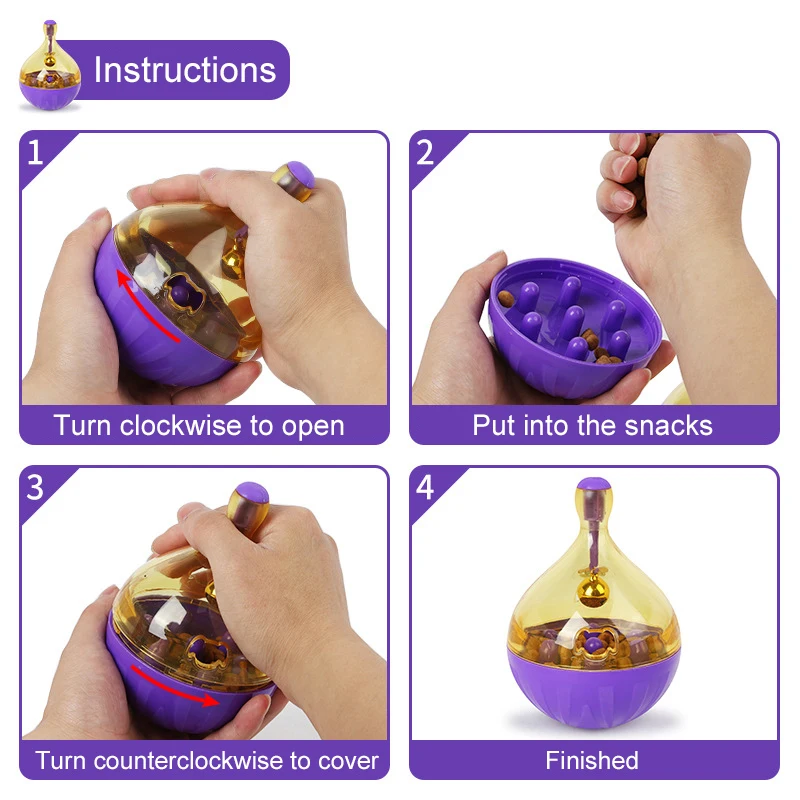 Instructions

1
Turn clockwise to open

2
Put into the snacks

3
Turn counterclockwise to cover

4
Finished