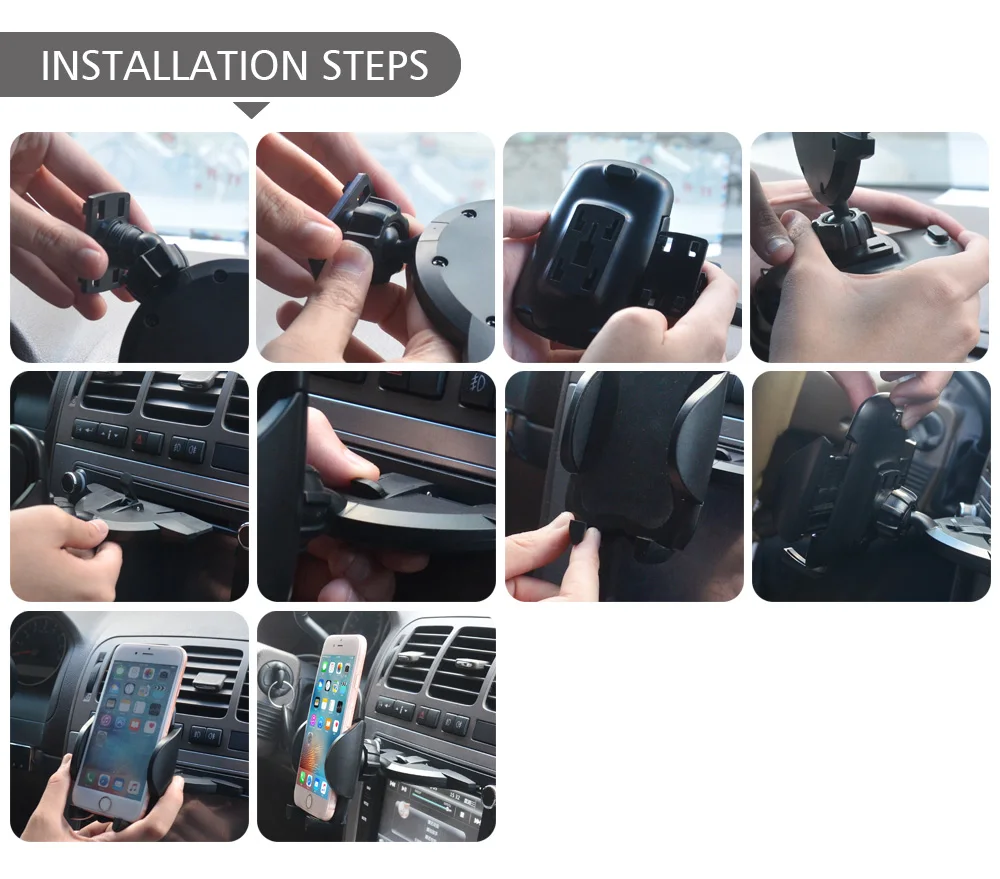 INSTALLATION STEPS