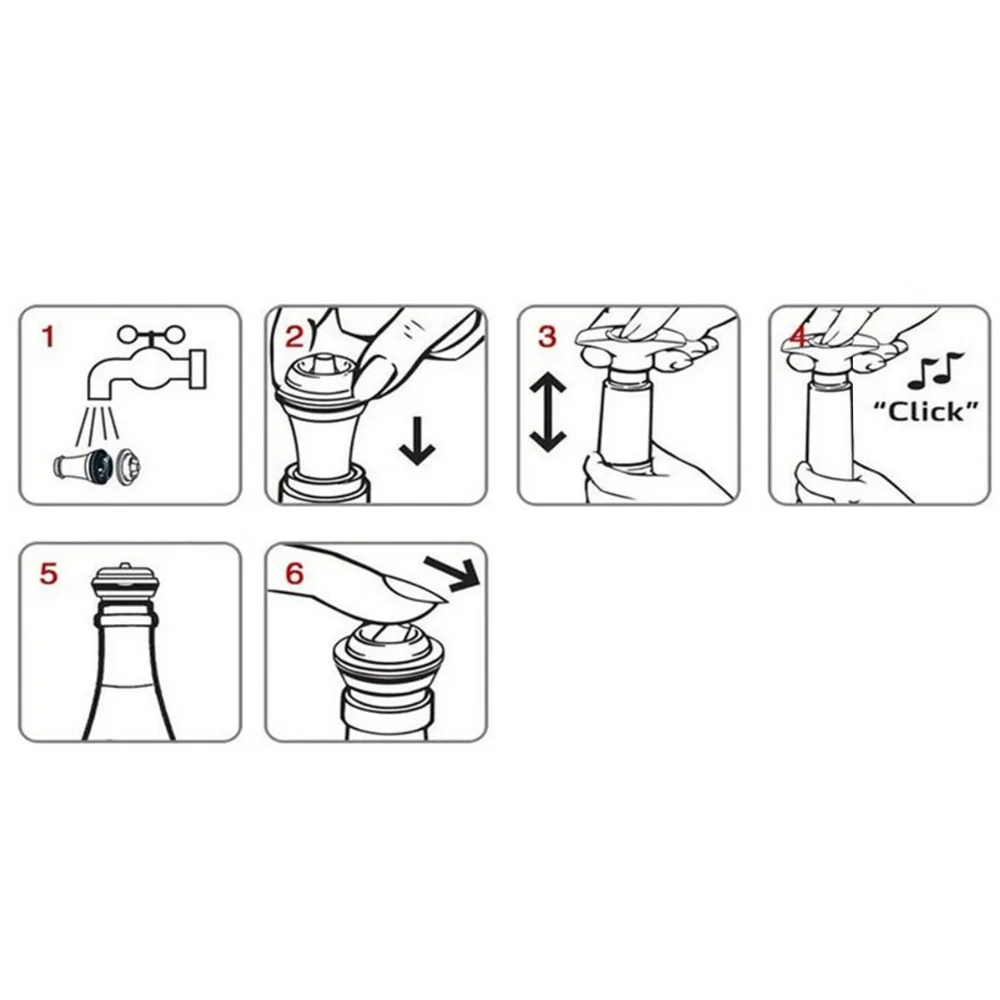 1

2

3

4

"Click"

5

6