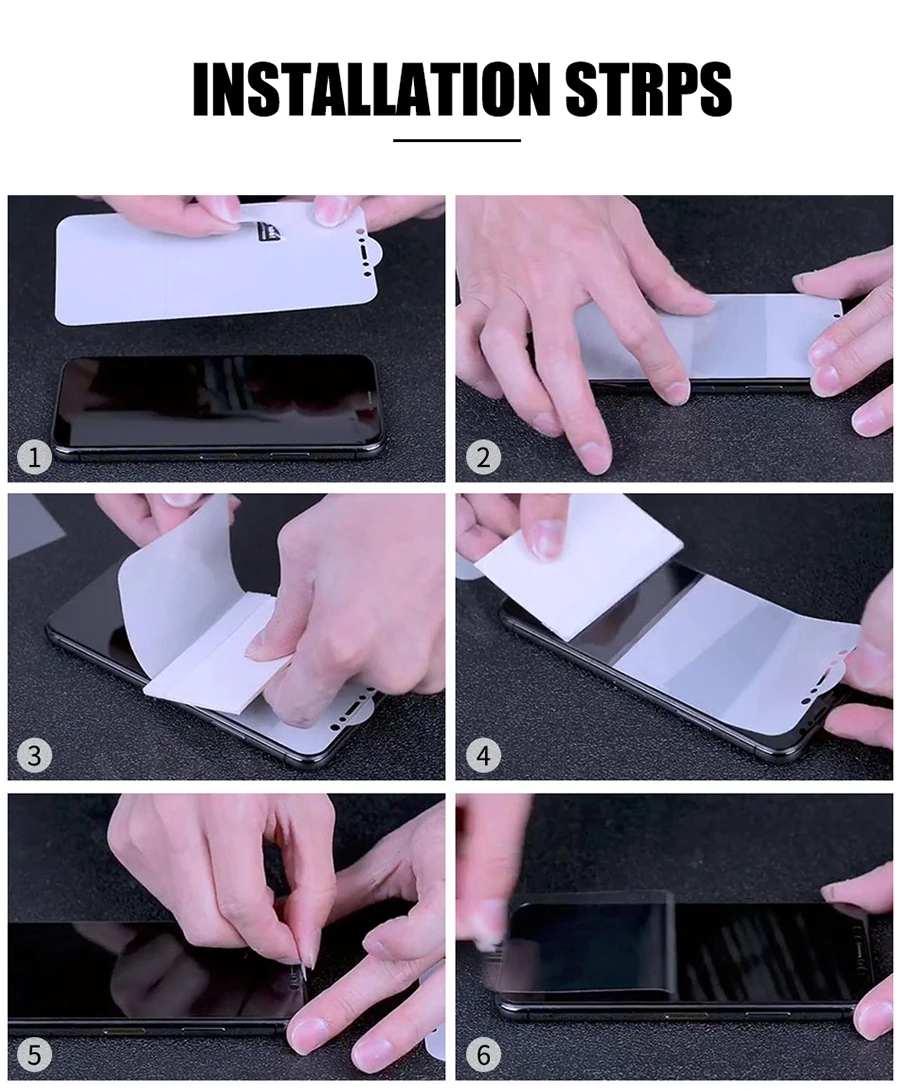 INSTALLATION STRPS

1

2

3

4

5

6