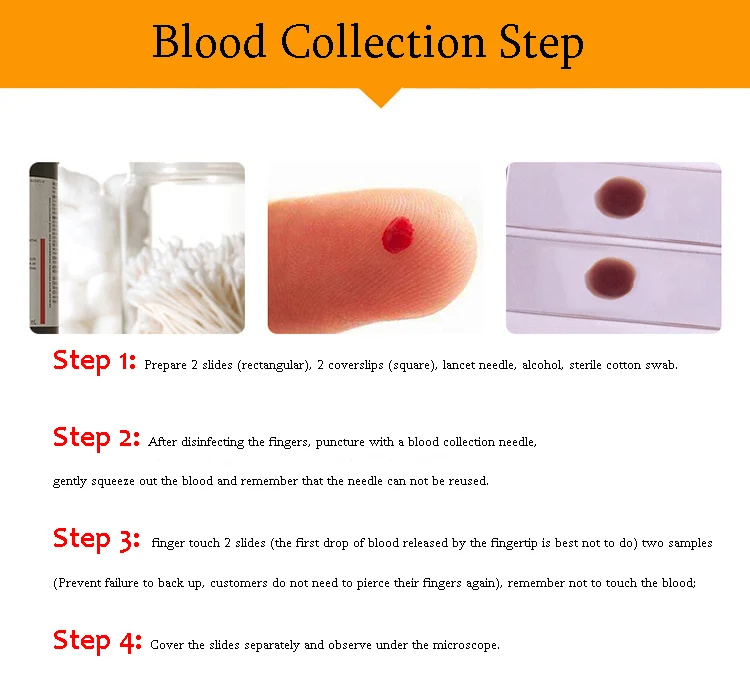 Blood Collection Step

Step 1: Prepare 2 slides (rectangular), 2 coverslips (square), lancet needle, alcohol, sterile cotton swab.

Step 2: After disinfecting the fingers, puncture with a blood collection needle, gently squeeze out the blood and remember that the needle can not be reused.

Step 3: finger touch 2 slides (the first drop of blood released by the fingertip is best not to do) two samples (Prevent failure to back up, customers do not need to pierce their fingers again), remember not to touch the blood;

Step 4: Cover the slides separately and observe under the microscope.