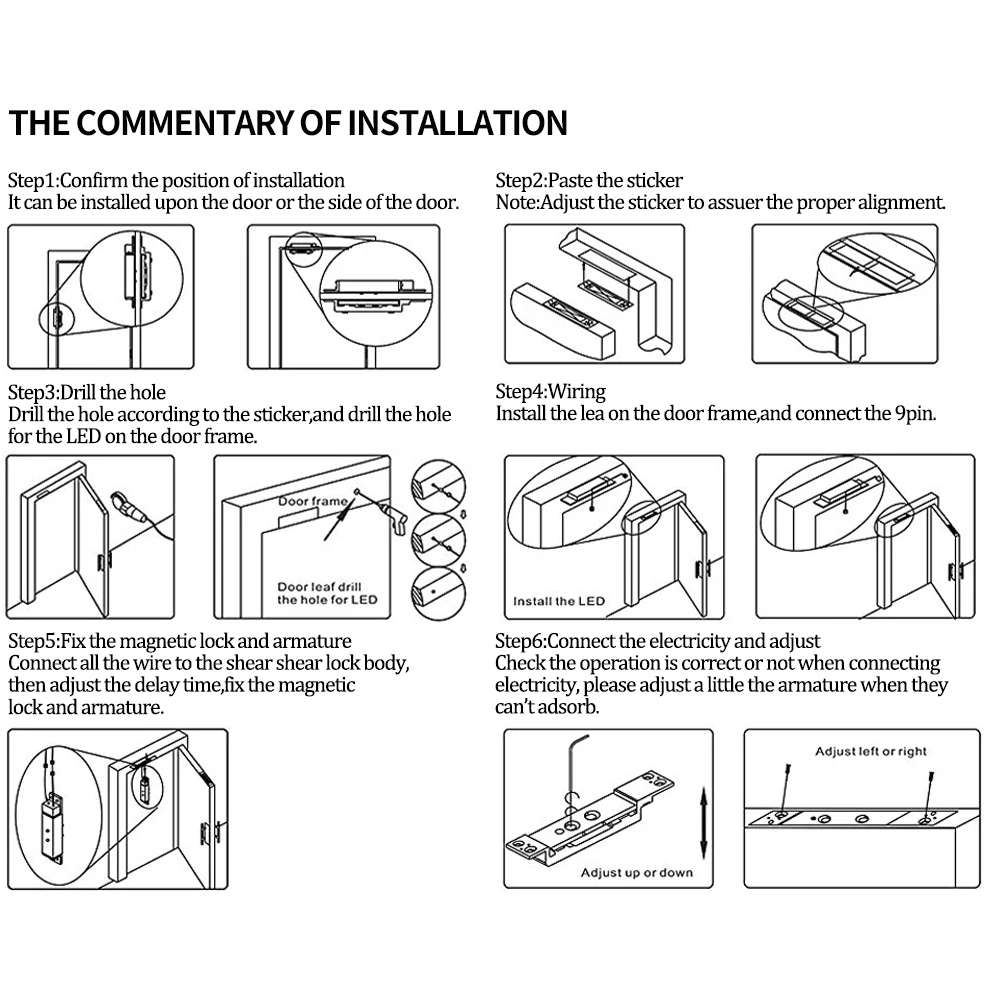 THE COMMENTARY OF INSTALLATION

Step1:Confirm the position of installation
It can be installed upon the door or the side of the door.

Step2:Paste the sticker
Note:Adjust the sticker to assuer the proper alignment.

Step3:Drill the hole
Drill the hole according to the sticker,and drill the hole for the LED on the door frame.

Door frame

Door leaf drill the hole for LED

Step4:Wiring
Install the lea on the door frame,and connect the 9pin.

Install the LED

Step5:Fix the magnetic lock and armature
Connect all the wire to the shear shear lock body, then adjust the delay time,fix the magnetic lock and armature.

Step6:Connect the electricity and adjust
Check the operation is correct or not when connecting electricity, please adjust a little the armature when they can't adsorb.

Adjust up or down

Adjust left or right