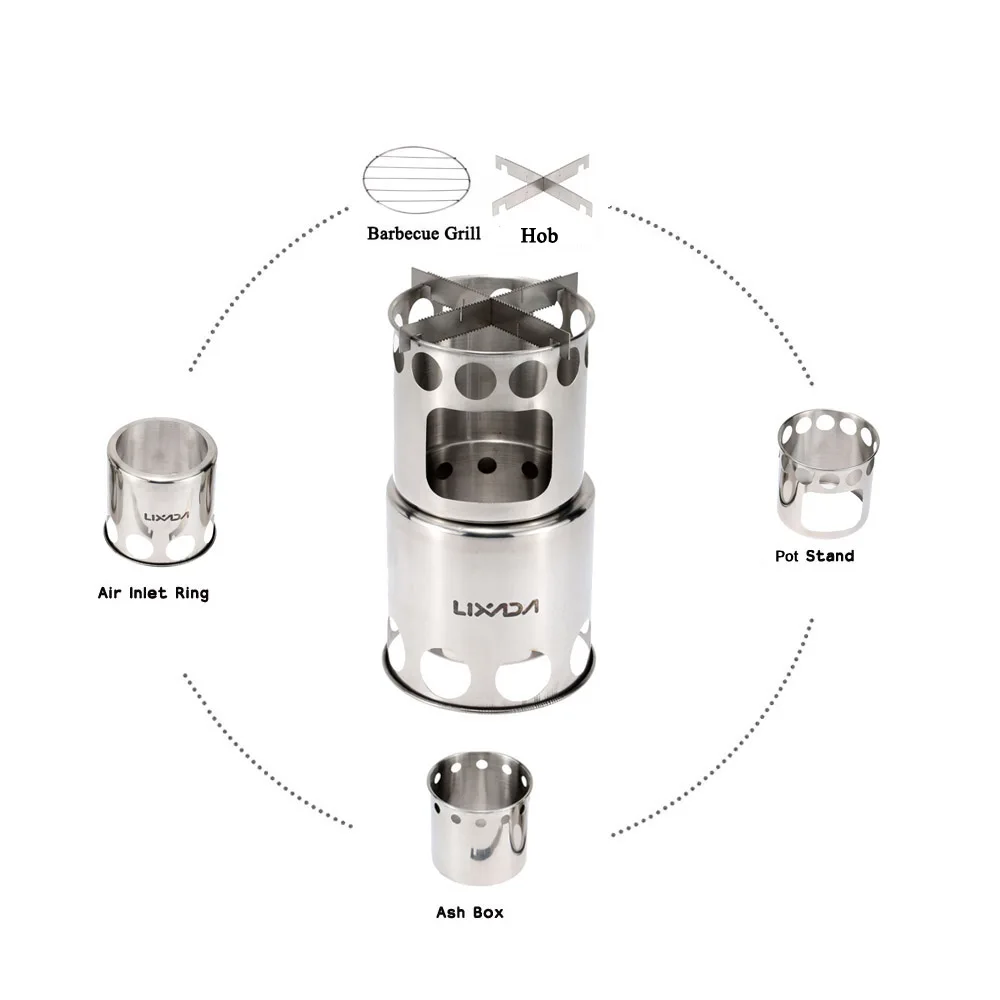 Barbecue Grill
Hob

LIXADA
Air Inlet Ring

LIXADA

Pot Stand

Ash Box