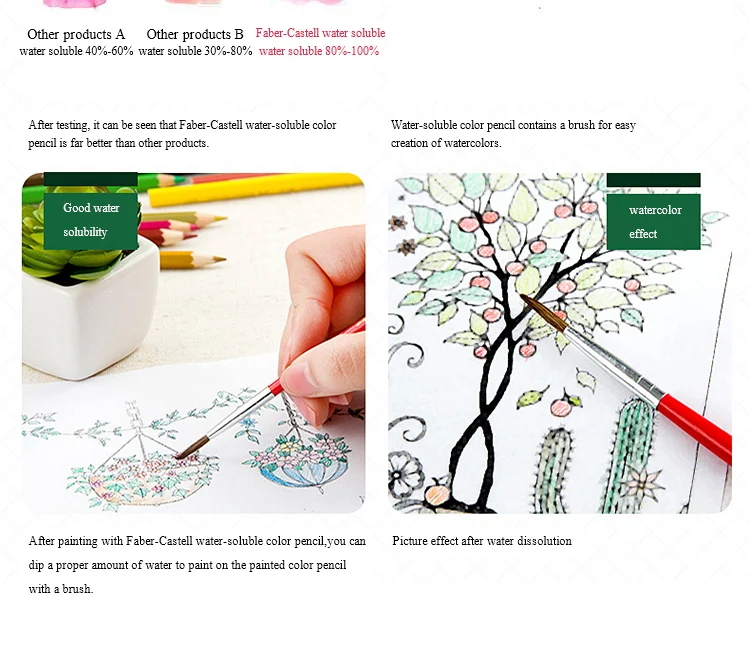 Other products A
water soluble 40%-60%

Other products B
water soluble 30%-80%

Faber-Castell water soluble
water soluble 80%-100%

After testing, it can be seen that Faber-Castell water-soluble color pencil is far better than other products.

Water-soluble color pencil contains a brush for easy creation of watercolors.

Good water solubility

watercolor effect

After painting with Faber-Castell water-soluble color pencil,you can dip a proper amount of water to paint on the painted color pencil with a brush.

Picture effect after water dissolution