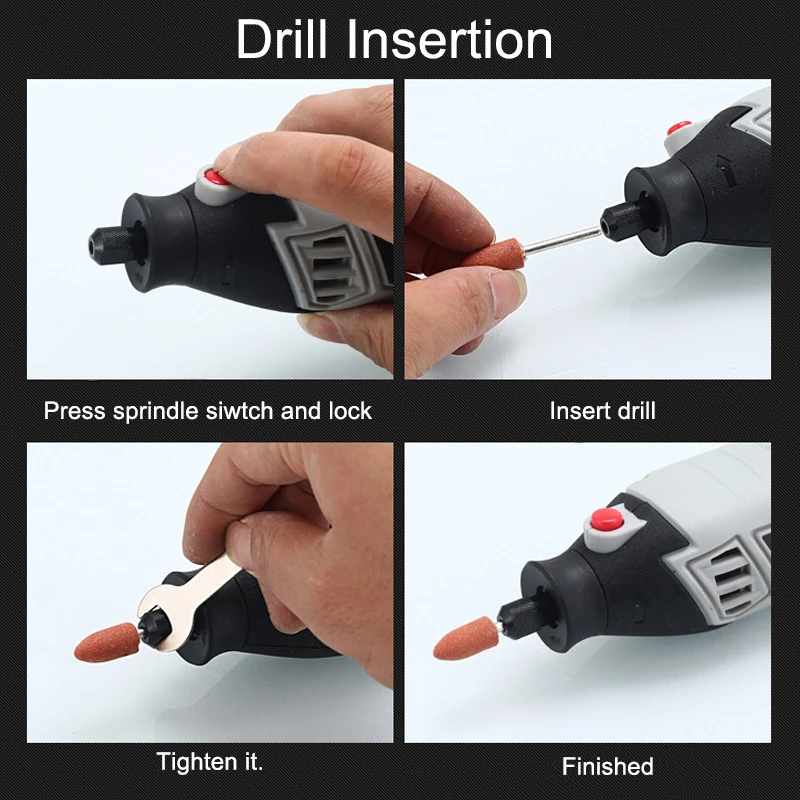 Drill Insertion

Press sprindle siwtch and lock

Insert drill

Tighten it.

Finished