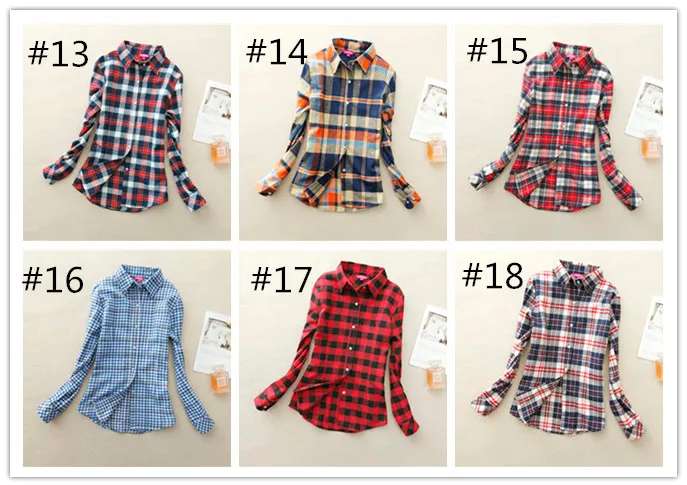 #13

#14

#15

#16

#17

#18