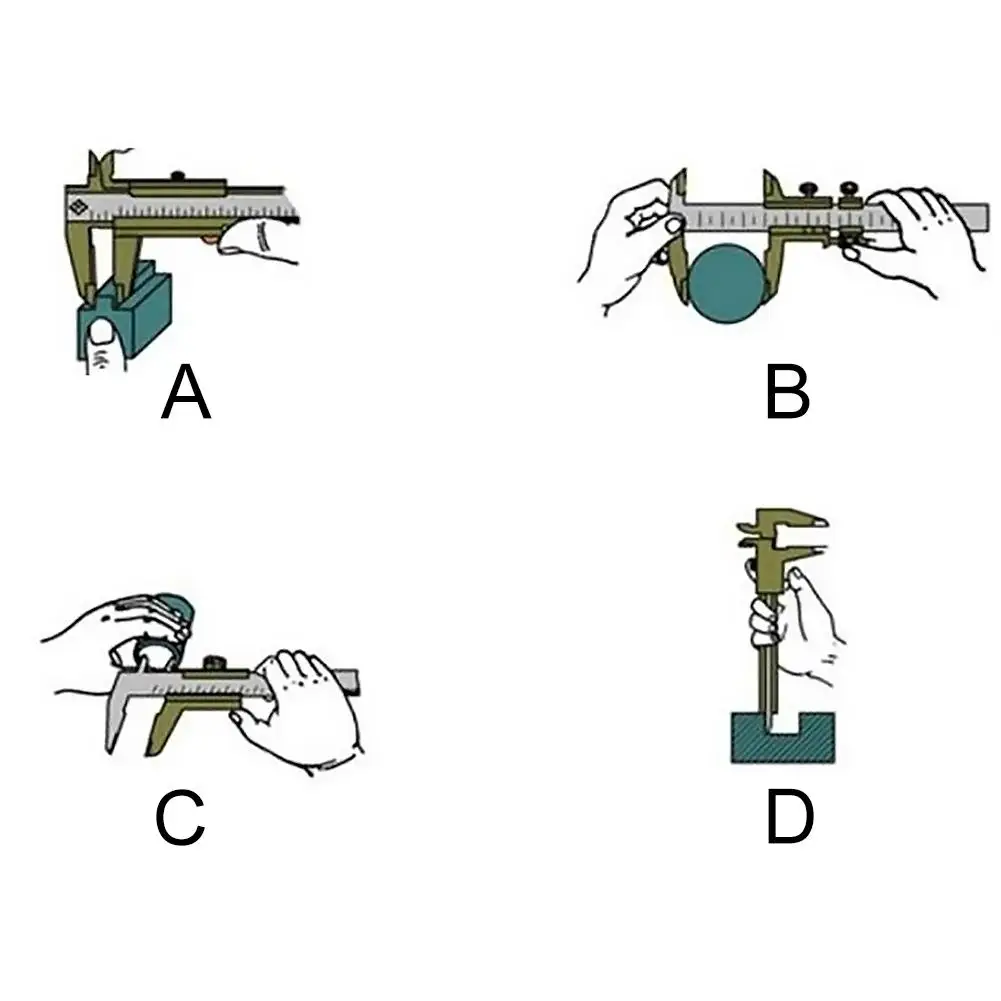 A

B

C

D