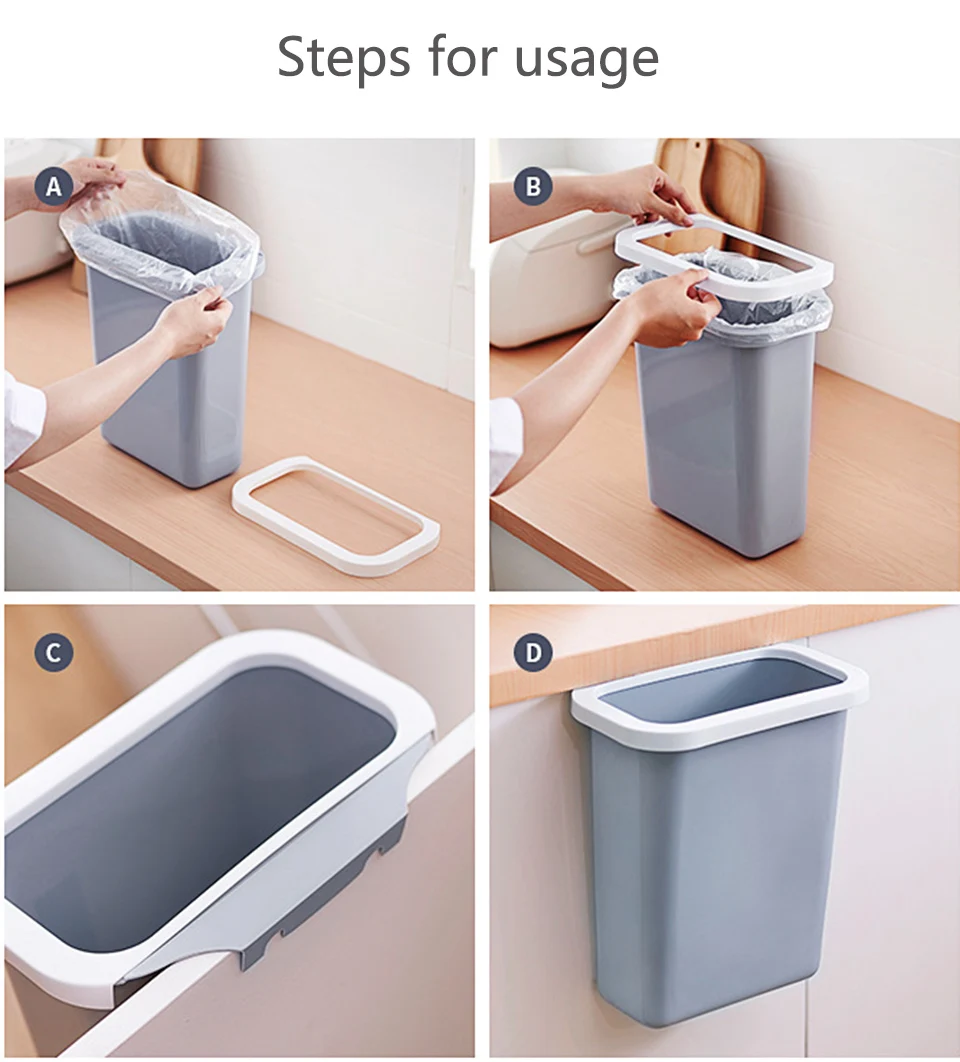 Steps for usage

A

B

C

D