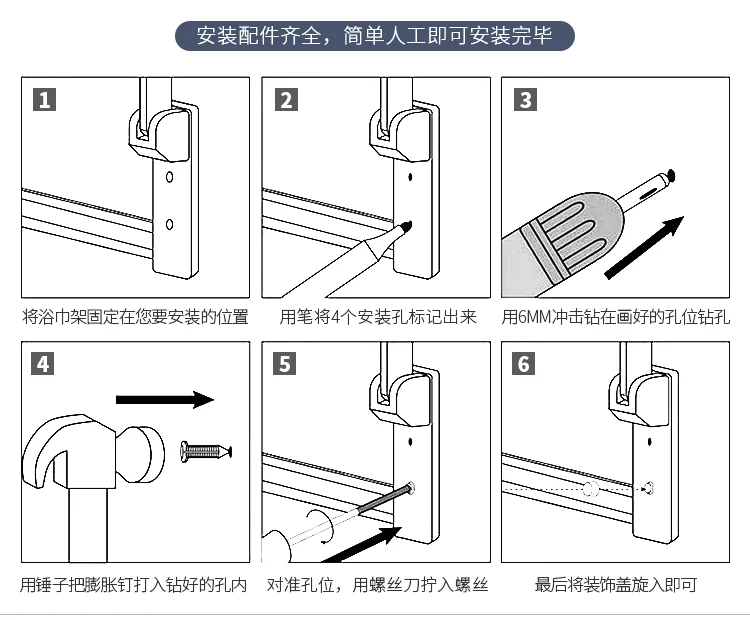 安装配件齐全，简单人工即可安装完毕

1
将浴巾架固定在您要安装的位置

2
用笔将4个安装孔标记出来

3
用6MM冲击钻在画好的孔位钻孔

4
用锤子把膨胀钉打入钻好的孔内

5
对准孔位，用螺丝刀拧入螺丝

6
最后将装饰盖旋入即可