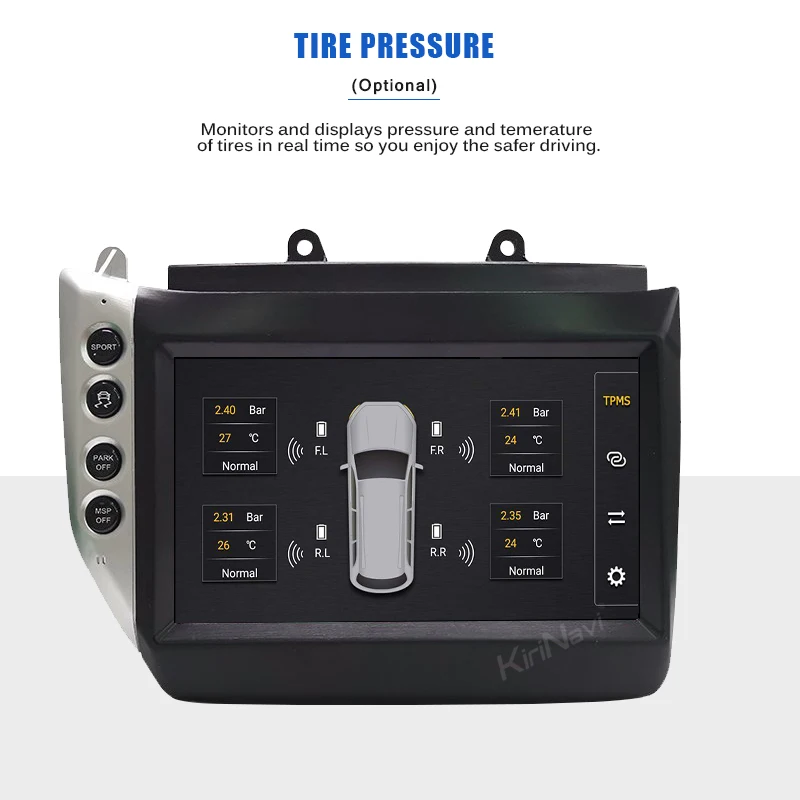 TIRE PRESSURE

(Optional)

Monitors and displays pressure and temerature of tires in real time so you enjoy the safer driving.

SPORT

PARK OFF

MSP OFF

2.40 Bar
27 ℃
Normal

F.L

F.R

2.41 Bar
24 ℃
Normal

2.31 Bar
26 ℃
Normal

R.L

R.R

2.35 Bar
24 ℃
Normal

TPMS

KiriNavi