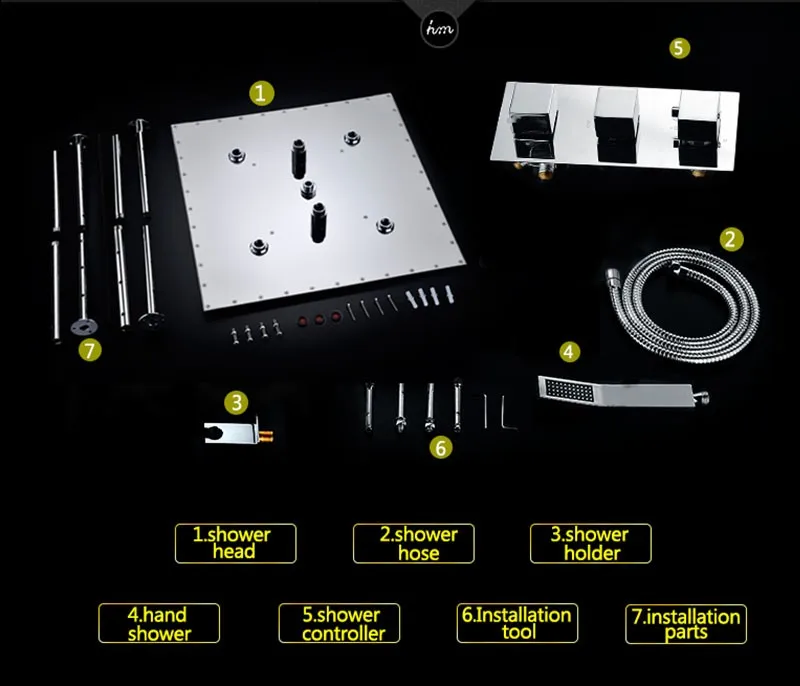 hm

1

5

2

7

4

3

6

1.shower head

2.shower hose

3.shower holder

4.hand shower

5.shower controller

6.Installation tool

7.installation parts