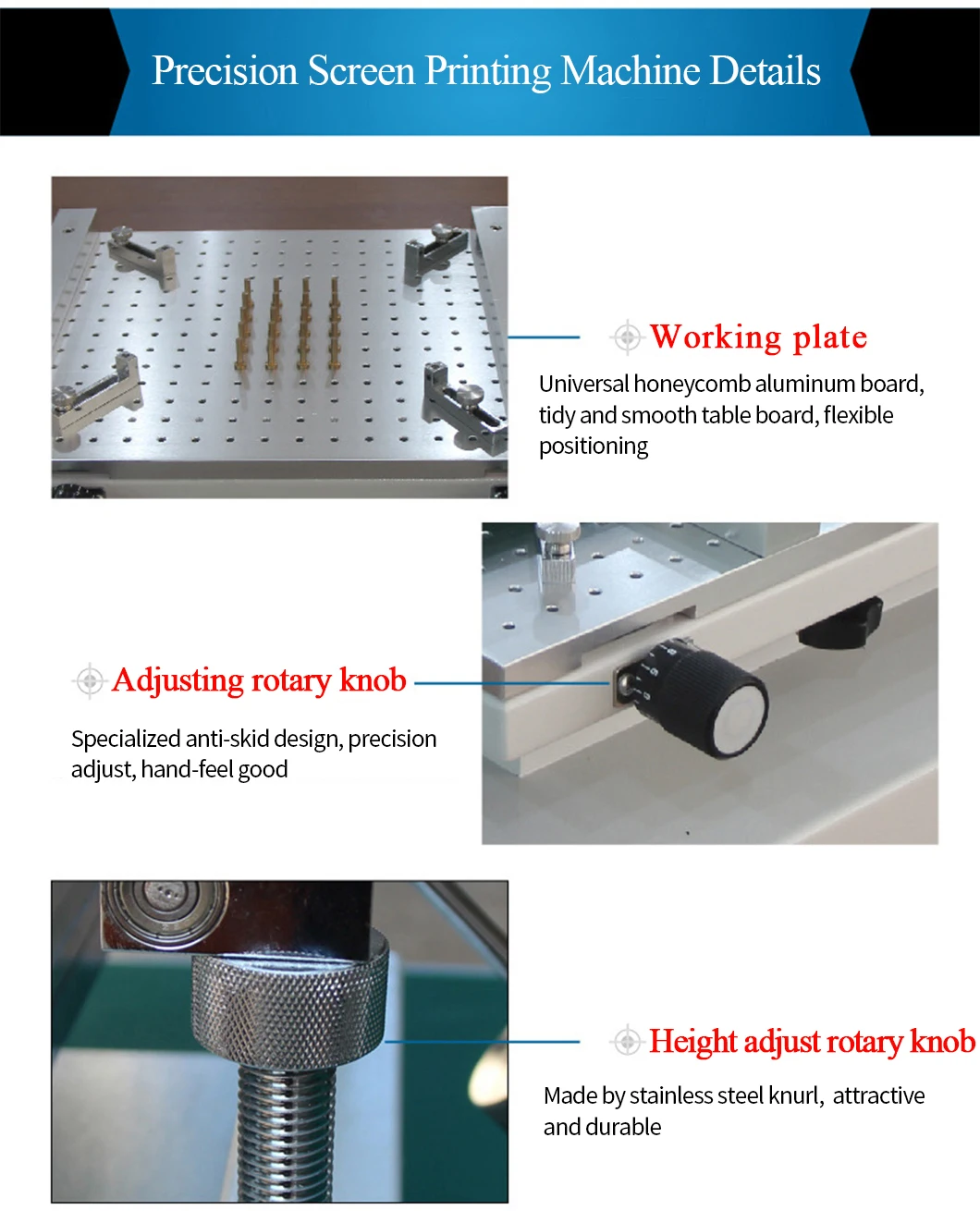 Precision Screen Printing Machine Details

Working plate

Universal honeycomb aluminum board, tidy and smooth table board, flexible positioning

Adjusting rotary knob

Specialized anti-skid design, precision adjust, hand-feel good

Height adjust rotary knob

Made by stainless steel knurl, attractive and durable