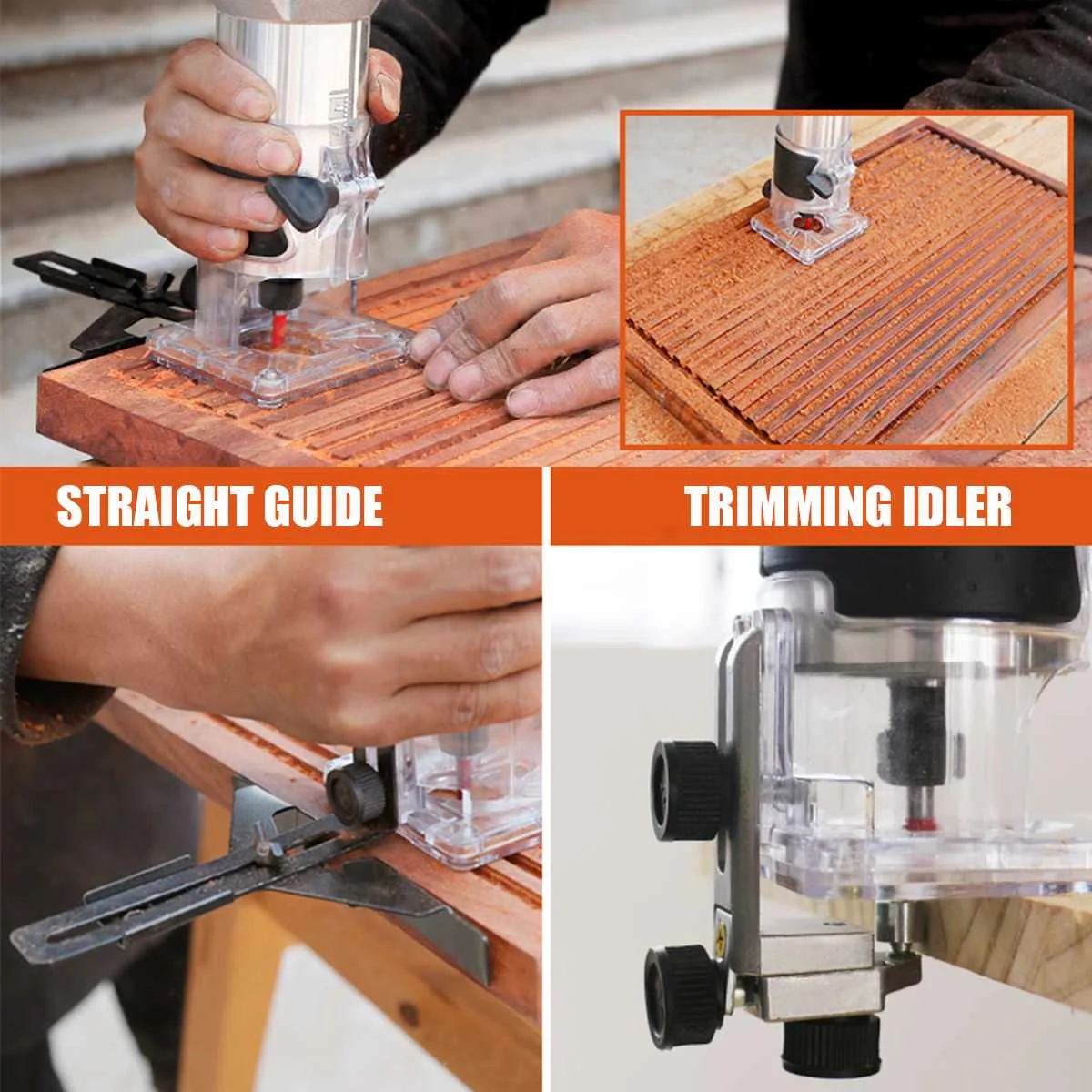 STRAIGHT GUIDE

TRIMMING IDLER