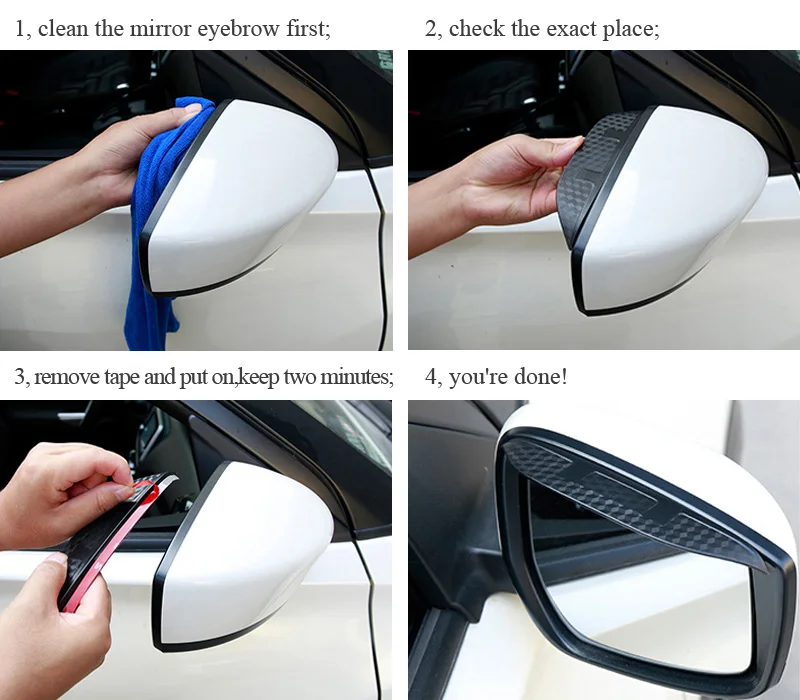 1, clean the mirror eyebrow first;

2, check the exact place;

3, remove tape and put on,keep two minutes;

4, you're done!