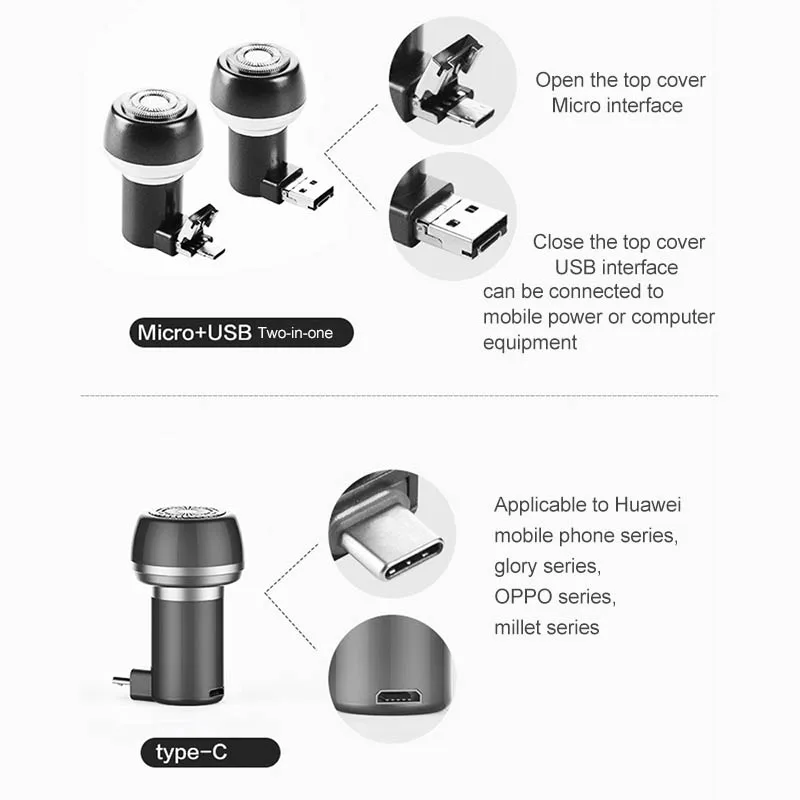 Open the top cover
Micro interface

Close the top cover
USB interface
can be connected to mobile power or computer equipment

Micro+USB Two-in-one

Applicable to Huawei mobile phone series, glory series, OPPO series, millet series

type-C