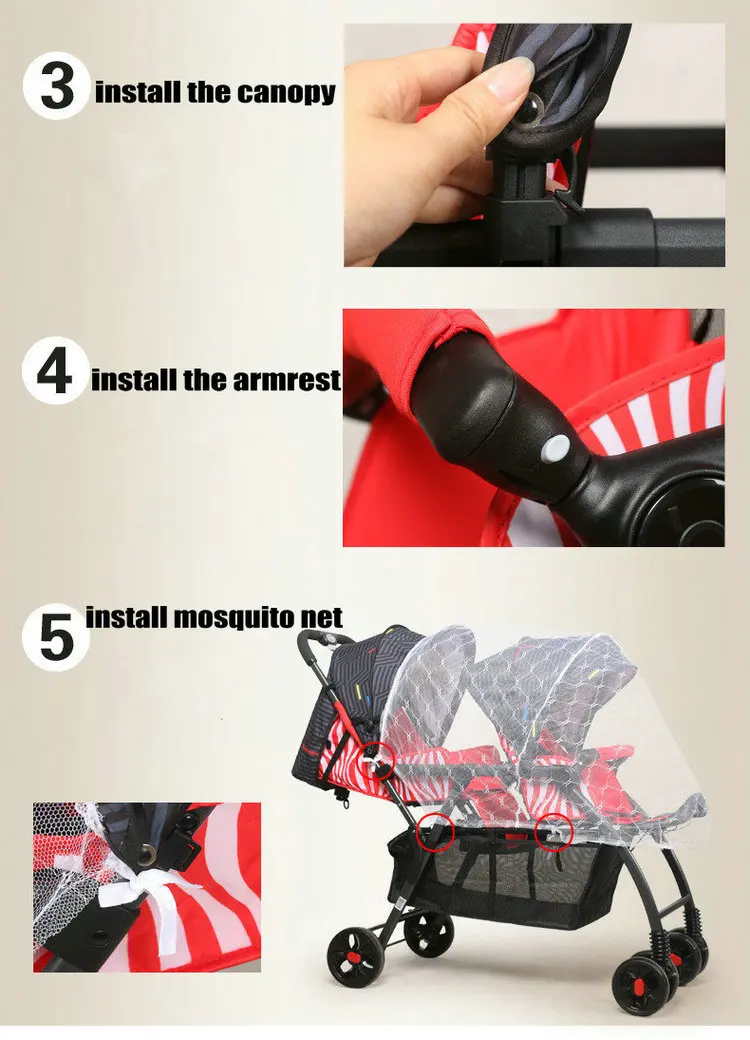 3 install the canopy

4 install the armrest

5 install mosquito net