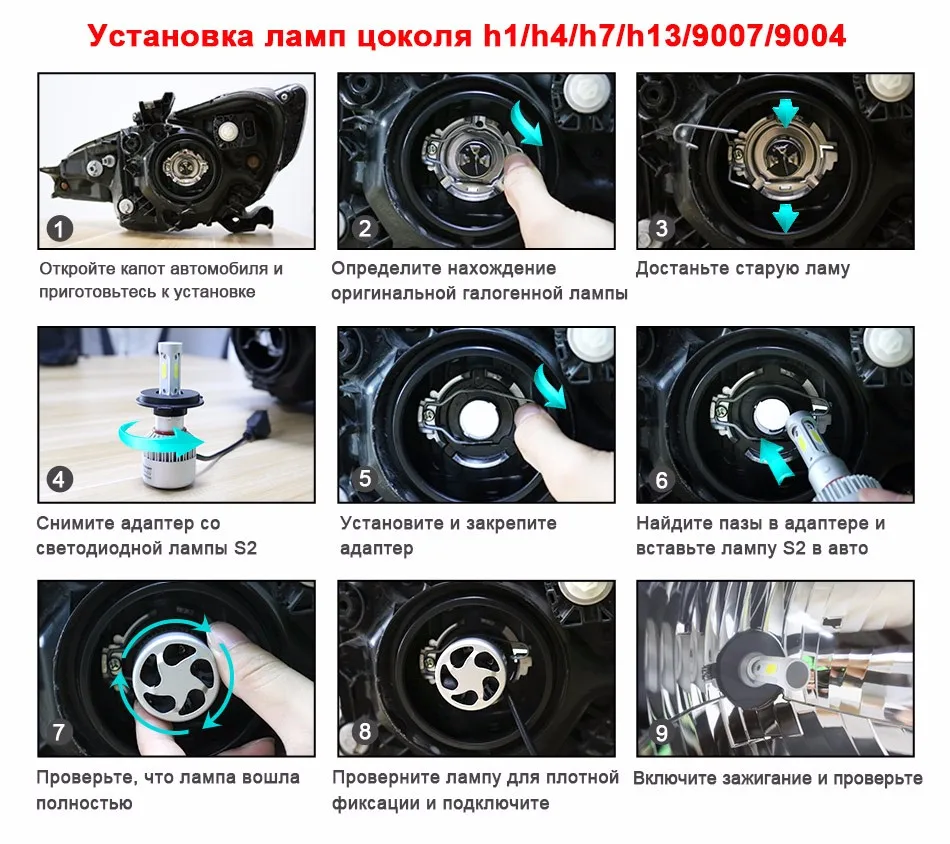 Установка ламп цоколя h1/h4/h7/h13/9007/9004

1
Откройте капот автомобиля и приготовьтесь к установке

2
Определите нахождение оригинальной галогенной лампы

3
Достаньте старую ламу

4
Снимите адаптер со светодиодной лампы S2

5
Установите и закрепите адаптер

6
Найдите пазы в адаптере и вставьте лампу S2 в авто

7
Проверьте, что лампа вошла полностью

8
Проверните лампу для плотной фиксации и подключите

9
Включите зажигание и проверьте