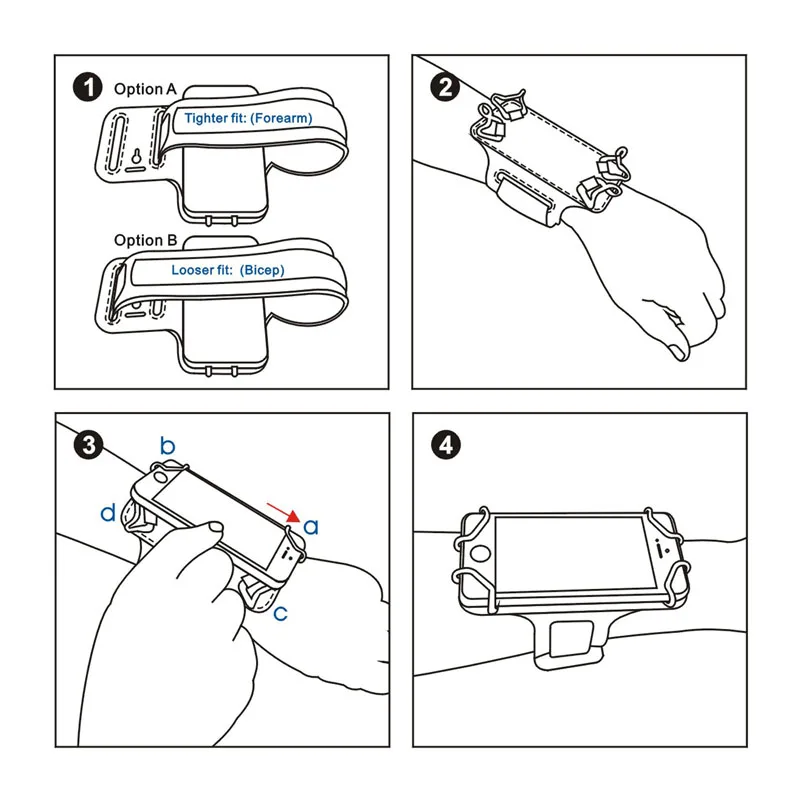 1 Option A

Tighter fit: (Forearm)

Option B

Looser fit: (Bicep)

2

3

b

d

a

c

4