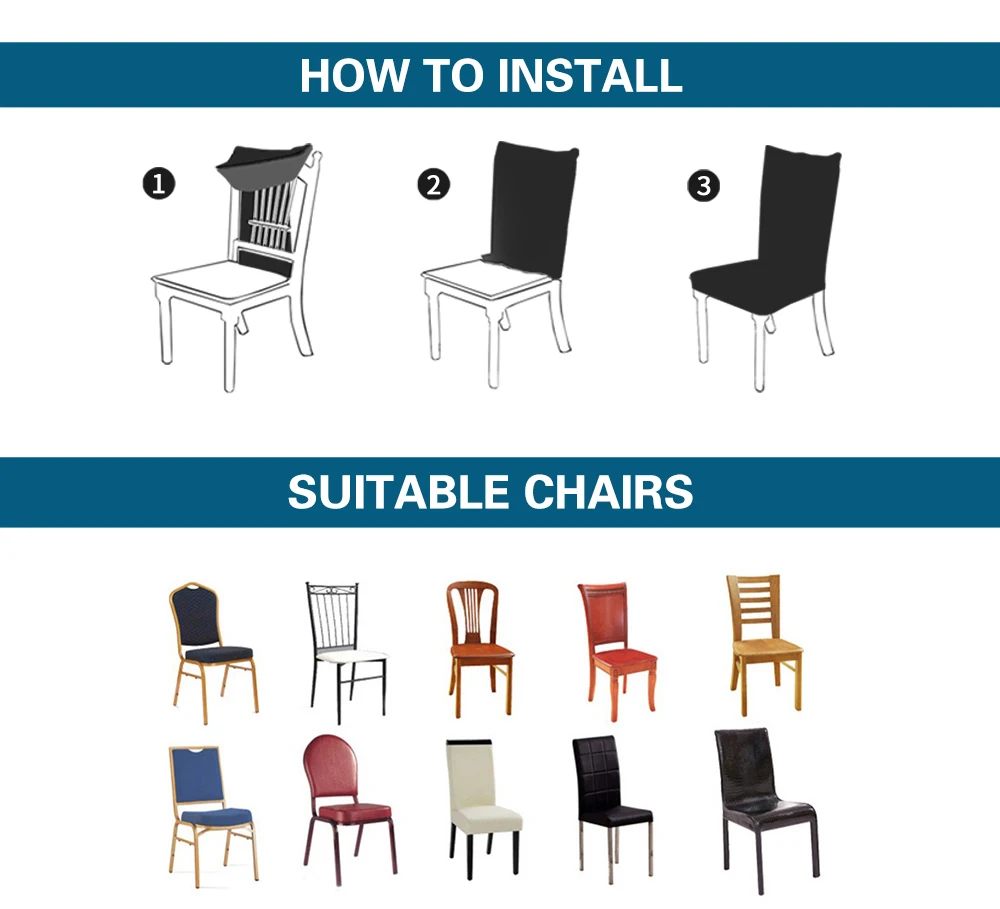 HOW TO INSTALL

1

2

3

SUITABLE CHAIRS