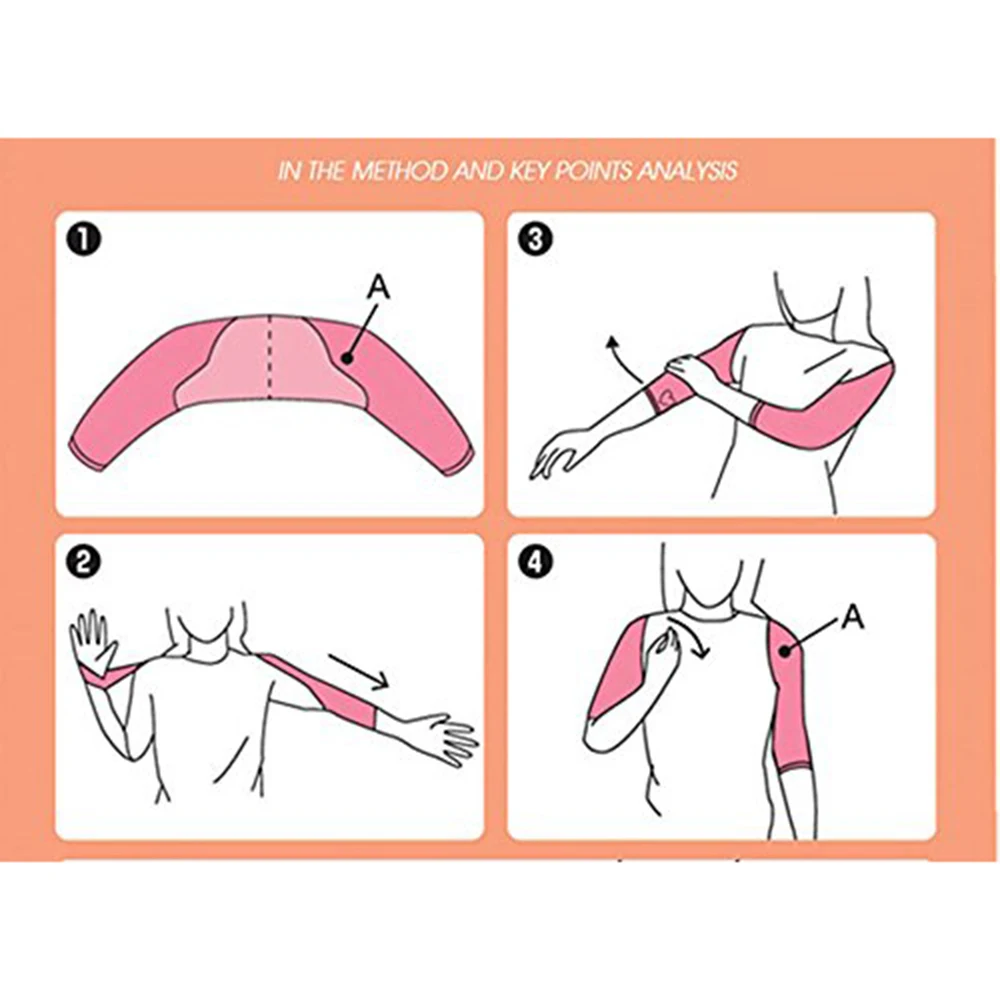 IN THE METHOD AND KEY POINTS ANALYSIS

1

A

3

2

4

A