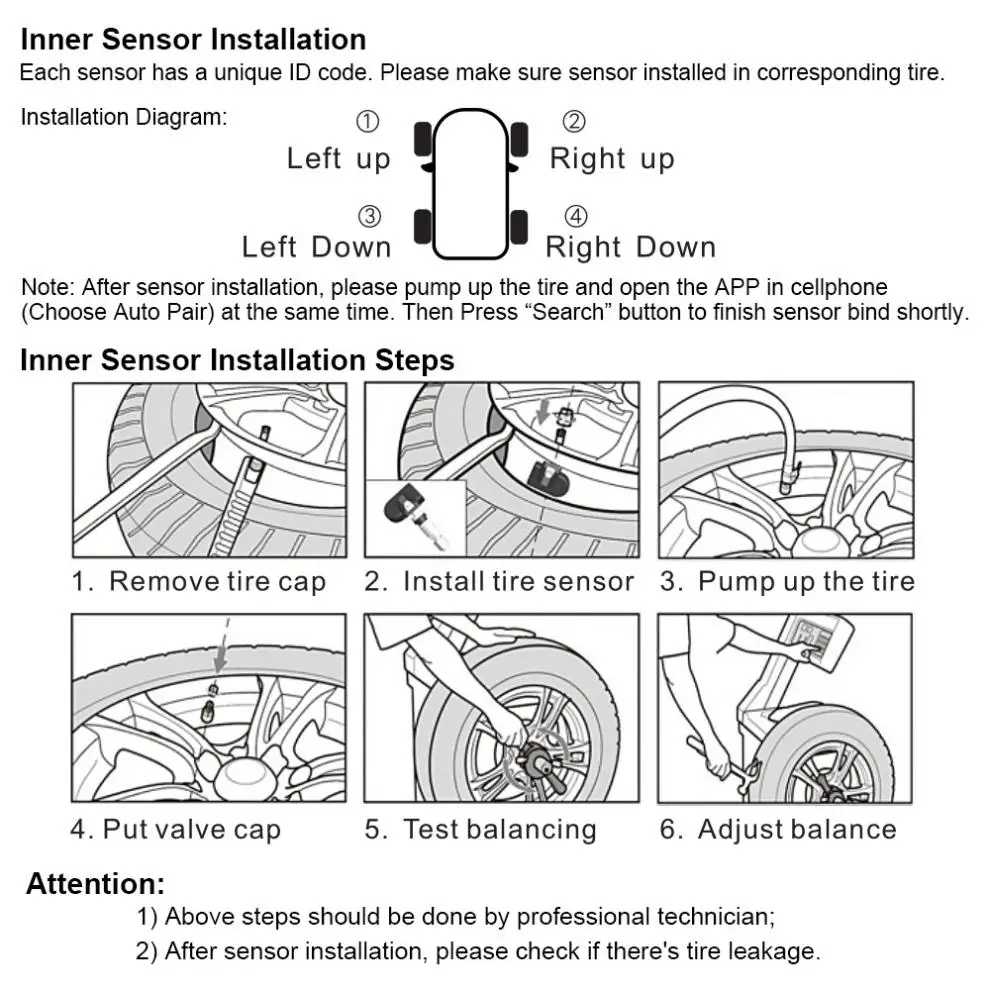 Inner Sensor Installation
Each sensor has a unique ID code. Please make sure sensor installed in corresponding tire.

Installation Diagram:

① Left up
② Right up
③ Left Down
④ Right Down

Note: After sensor installation, please pump up the tire and open the APP in cellphone (Choose Auto Pair) at the same time. Then Press “Search” button to finish sensor bind shortly.

Inner Sensor Installation Steps

1. Remove tire cap
2. Install tire sensor
3. Pump up the tire
4. Put valve cap
5. Test balancing
6. Adjust balance

Attention:
1) Above steps should be done by professional technician;
2) After sensor installation, please check if there's tire leakage.