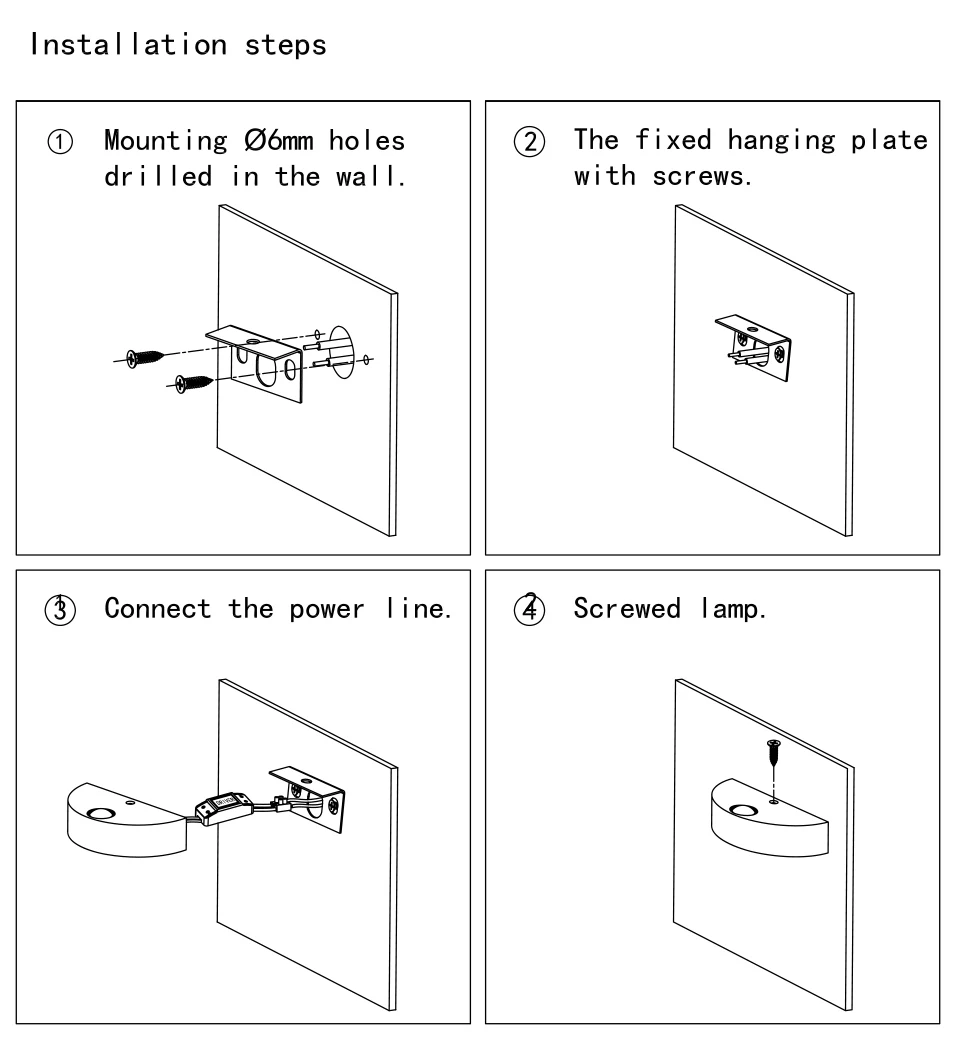 Installation steps

① Mounting Ø6mm holes drilled in the wall.

② The fixed hanging plate with screws.

③ Connect the power line.

④ Screwed lamp.