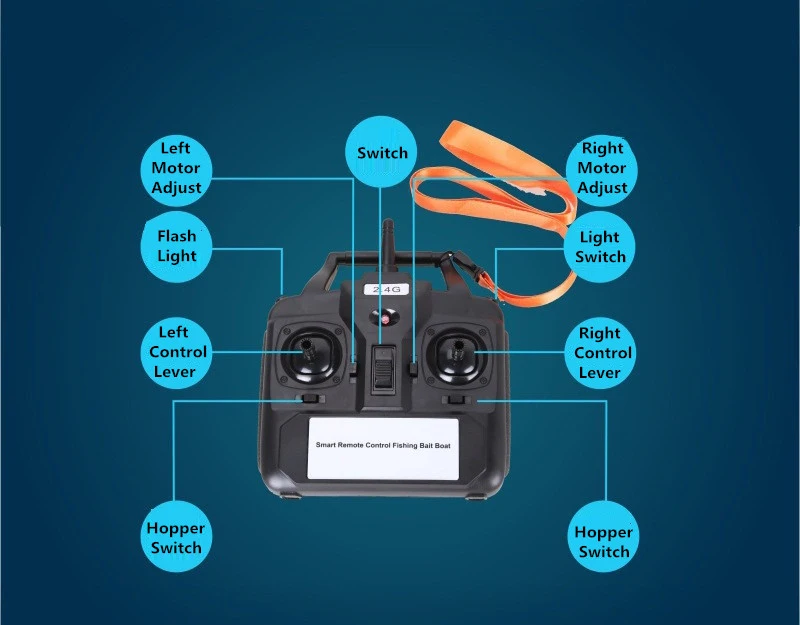 Left Motor Adjust

Switch

Right Motor Adjust

Flash Light

Light Switch

2.4G

Left Control Lever

Right Control Lever

Smart Remote Control Fishing Bait Boat

Hopper Switch

Hopper Switch