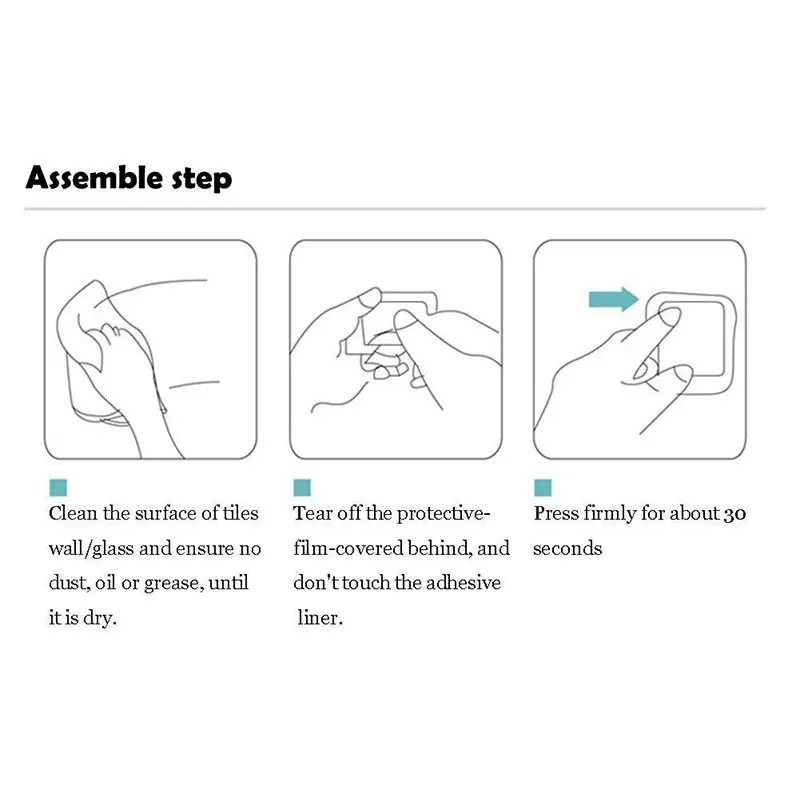 Assemble step

Clean the surface of tiles wall/glass and ensure no dust, oil or grease, until it is dry.

Tear off the protective-film-covered behind, and don't touch the adhesive liner.

Press firmly for about 30 seconds