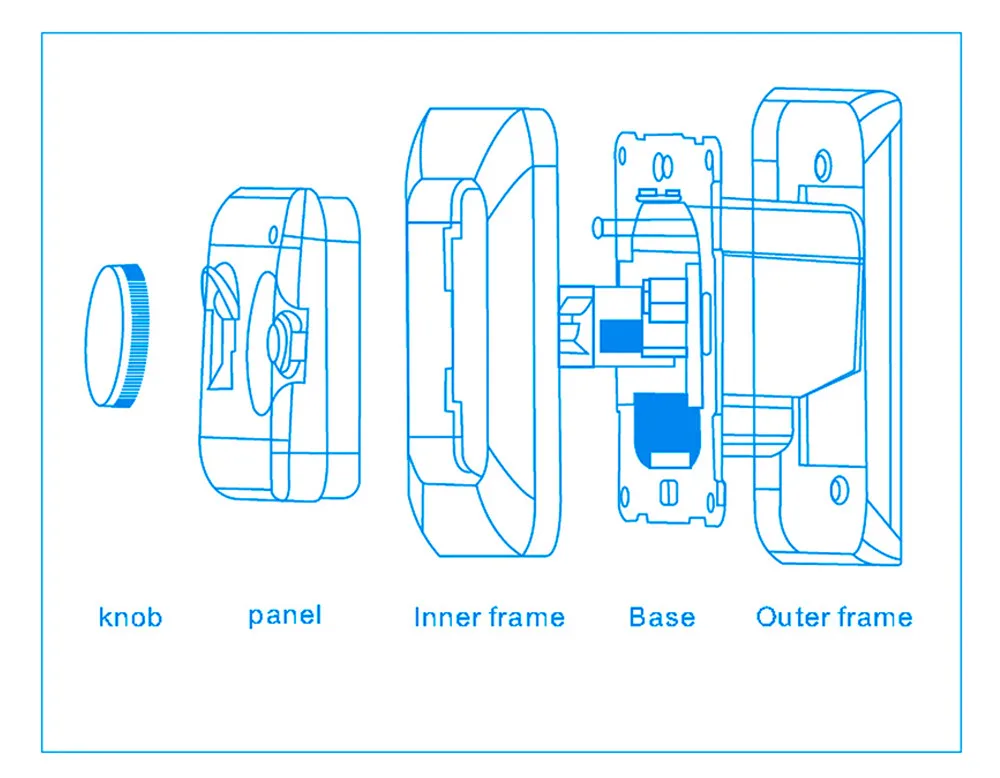 knob panel Inner frame Base Outer frame