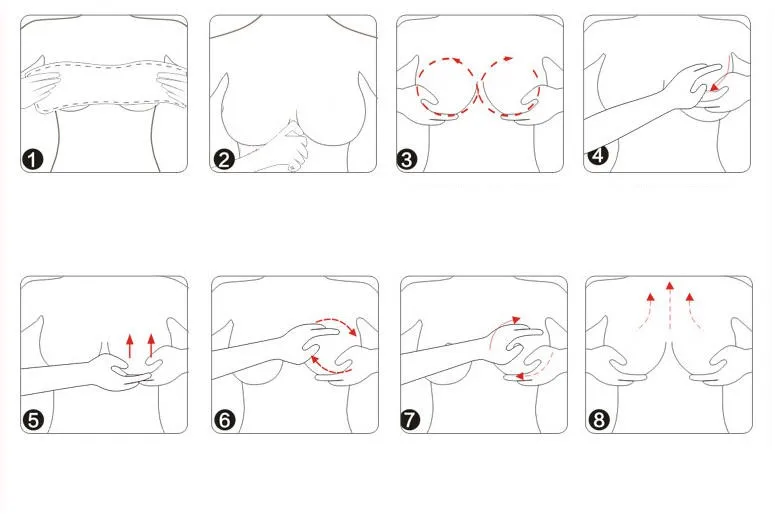 1
2
3
4
5
6
7
8