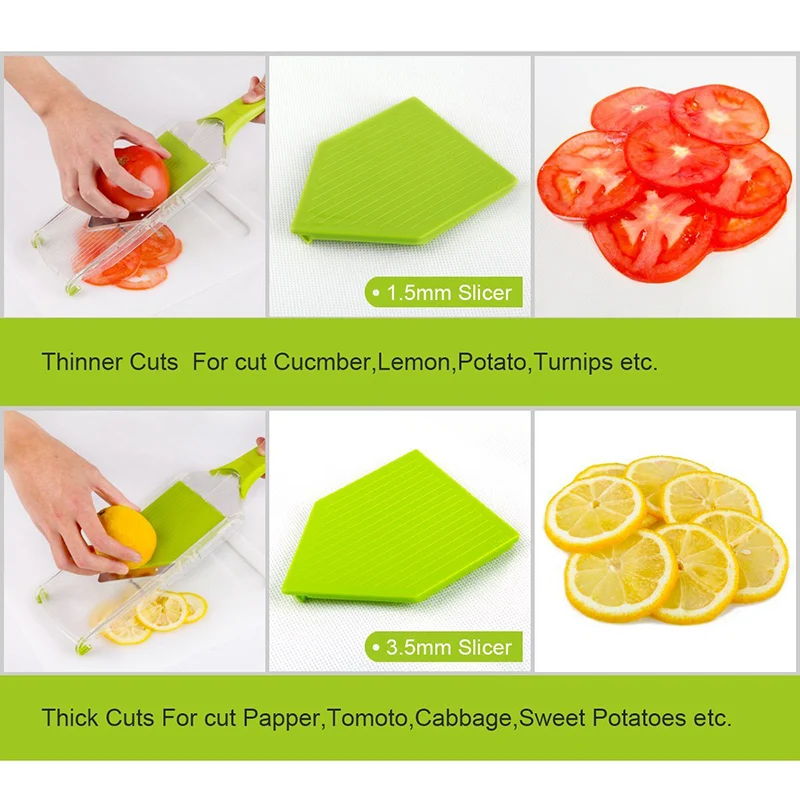 • 1.5mm Slicer

Thinner Cuts  For cut Cucmber,Lemon,Potato,Turnips etc.

• 3.5mm Slicer

Thick Cuts For cut Papper,Tomoto,Cabbage,Sweet Potatoes etc.