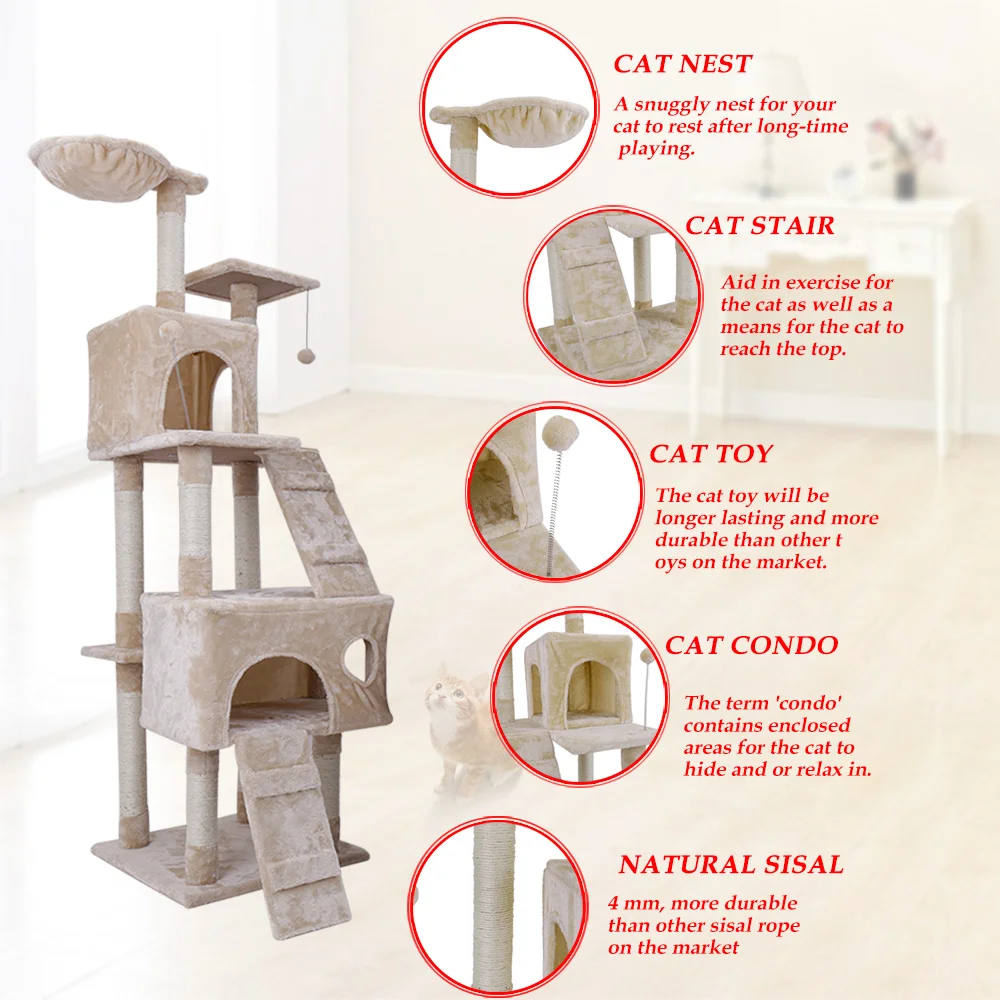 CAT NEST

A snuggly nest for your cat to rest after long-time playing.

CAT STAIR

Aid in exercise for the cat as well as a means for the cat to reach the top.

CAT TOY

The cat toy will be longer lasting and more durable than other t oys on the market.

CAT CONDO

The term 'condo' contains enclosed areas for the cat to hide and or relax in.

NATURAL SISAL

4 mm, more durable than other sisal rope on the market