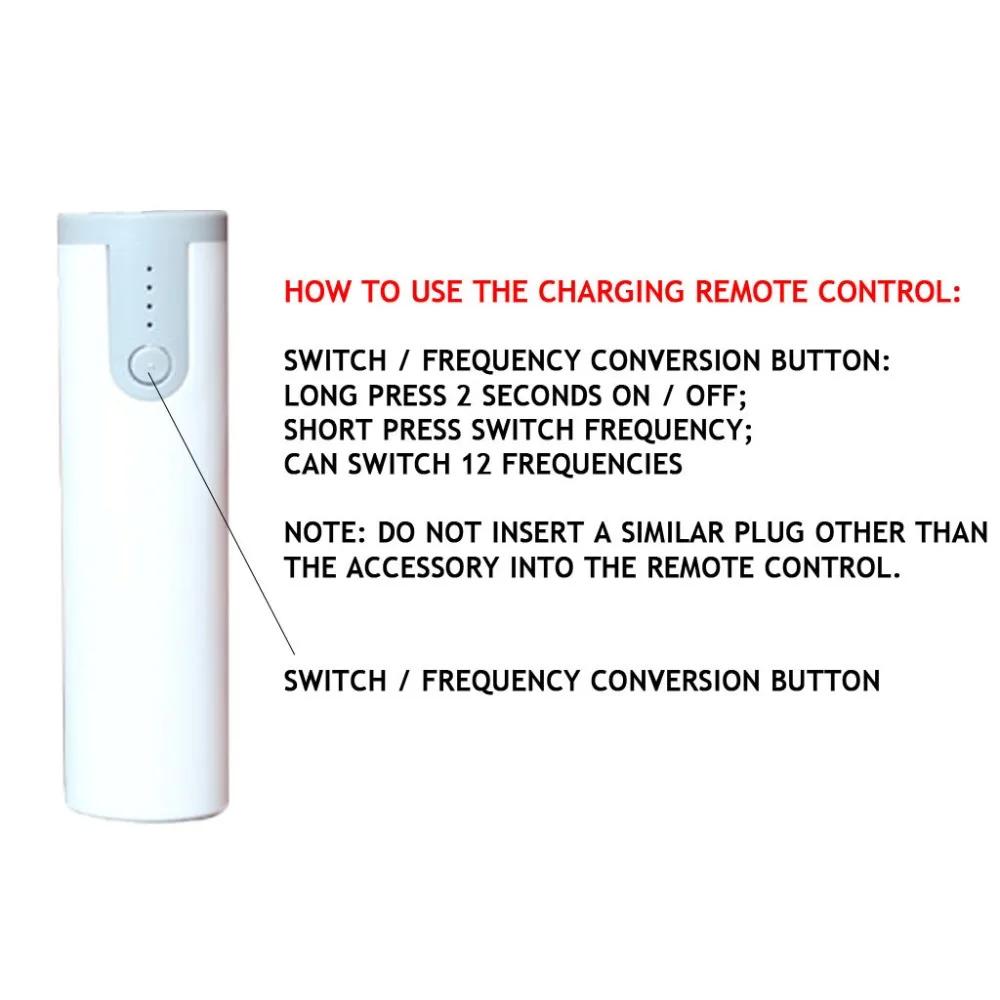 HOW TO USE THE CHARGING REMOTE CONTROL:

SWITCH / FREQUENCY CONVERSION BUTTON:
LONG PRESS 2 SECONDS ON / OFF;
SHORT PRESS SWITCH FREQUENCY;
CAN SWITCH 12 FREQUENCIES

NOTE: DO NOT INSERT A SIMILAR PLUG OTHER THAN THE ACCESSORY INTO THE REMOTE CONTROL.

SWITCH / FREQUENCY CONVERSION BUTTON