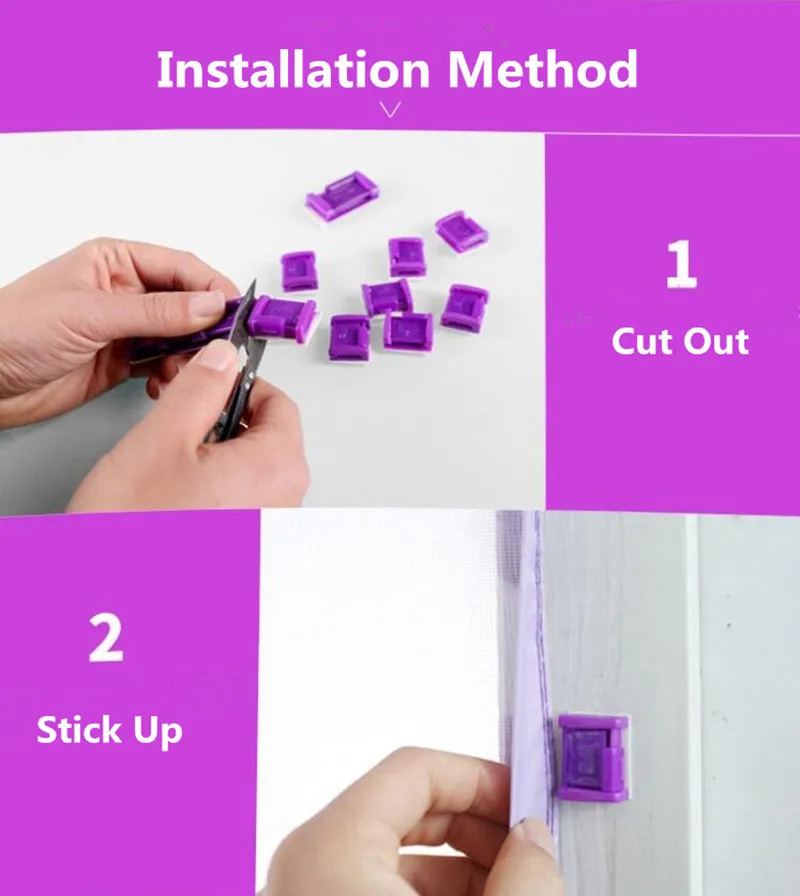 Installation Method

1
Cut Out

2
Stick Up