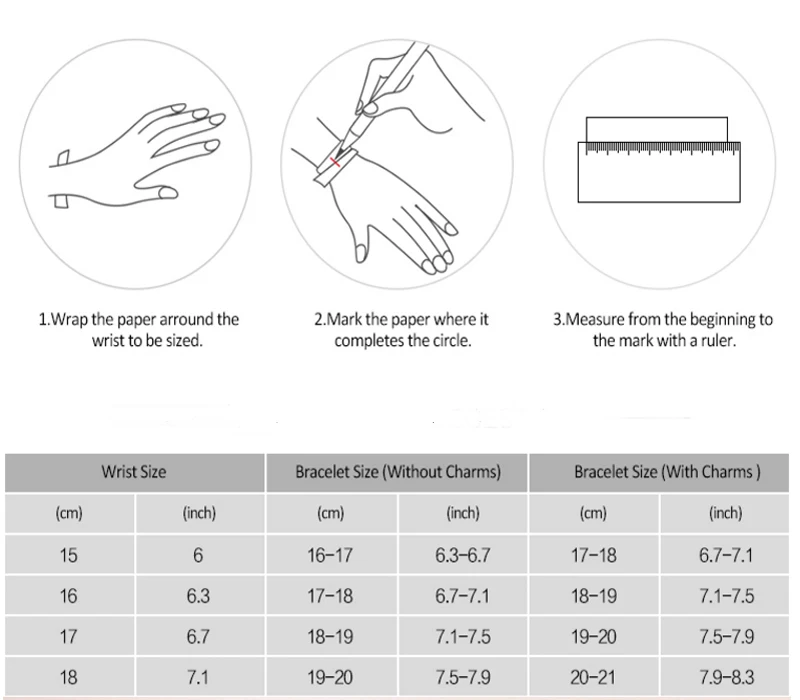 1.Wrap the paper arround the wrist to be sized.

2.Mark the paper where it completes the circle.

3.Measure from the beginning to the mark with a ruler.

| Wrist Size | | Bracelet Size (Without Charms) | | Bracelet Size (With Charms ) | |
|---|---|---|---|---|---|
| (cm) | (inch) | (cm) | (inch) | (cm) | (inch) |
| 15 | 6 | 16-17 | 6.3-6.7 | 17-18 | 6.7-7.1 |
| 16 | 6.3 | 17-18 | 6.7-7.1 | 18-19 | 7.1-7.5 |
| 17 | 6.7 | 18-19 | 7.1-7.5 | 19-20 | 7.5-7.9 |
| 18 | 7.1 | 19-20 | 7.5-7.9 | 20-21 | 7.9-8.3 |