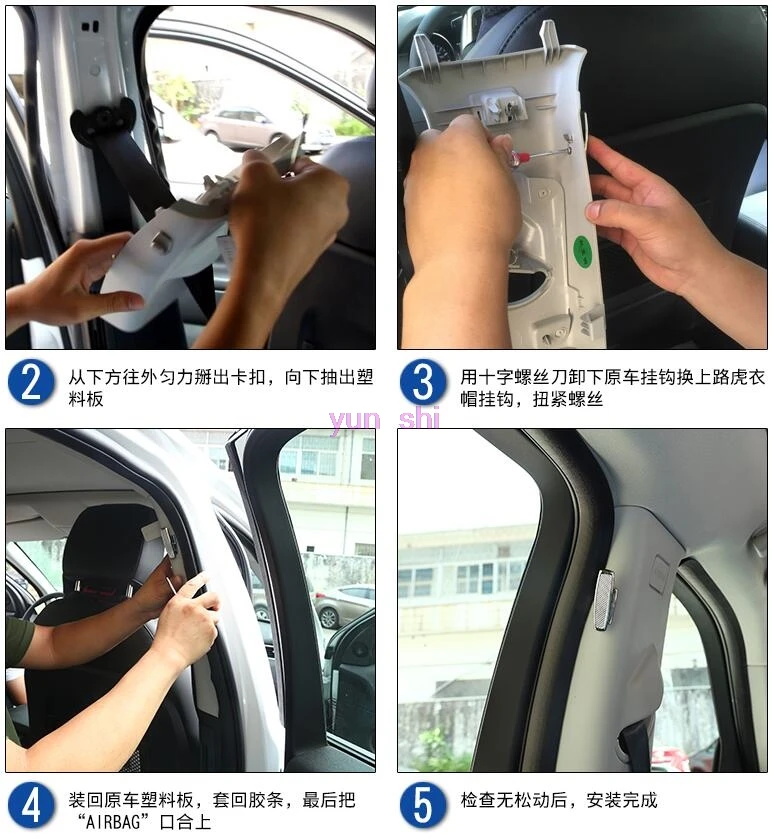 2 从下方往外匀力掰出卡扣，向下抽出塑料板

3 用十字螺丝刀卸下原车挂钩换上路虎衣帽挂钩，扭紧螺丝

yun shi

4 装回原车塑料板，套回胶条，最后把“AIRBAG”口合上

5 检查无松动后，安装完成