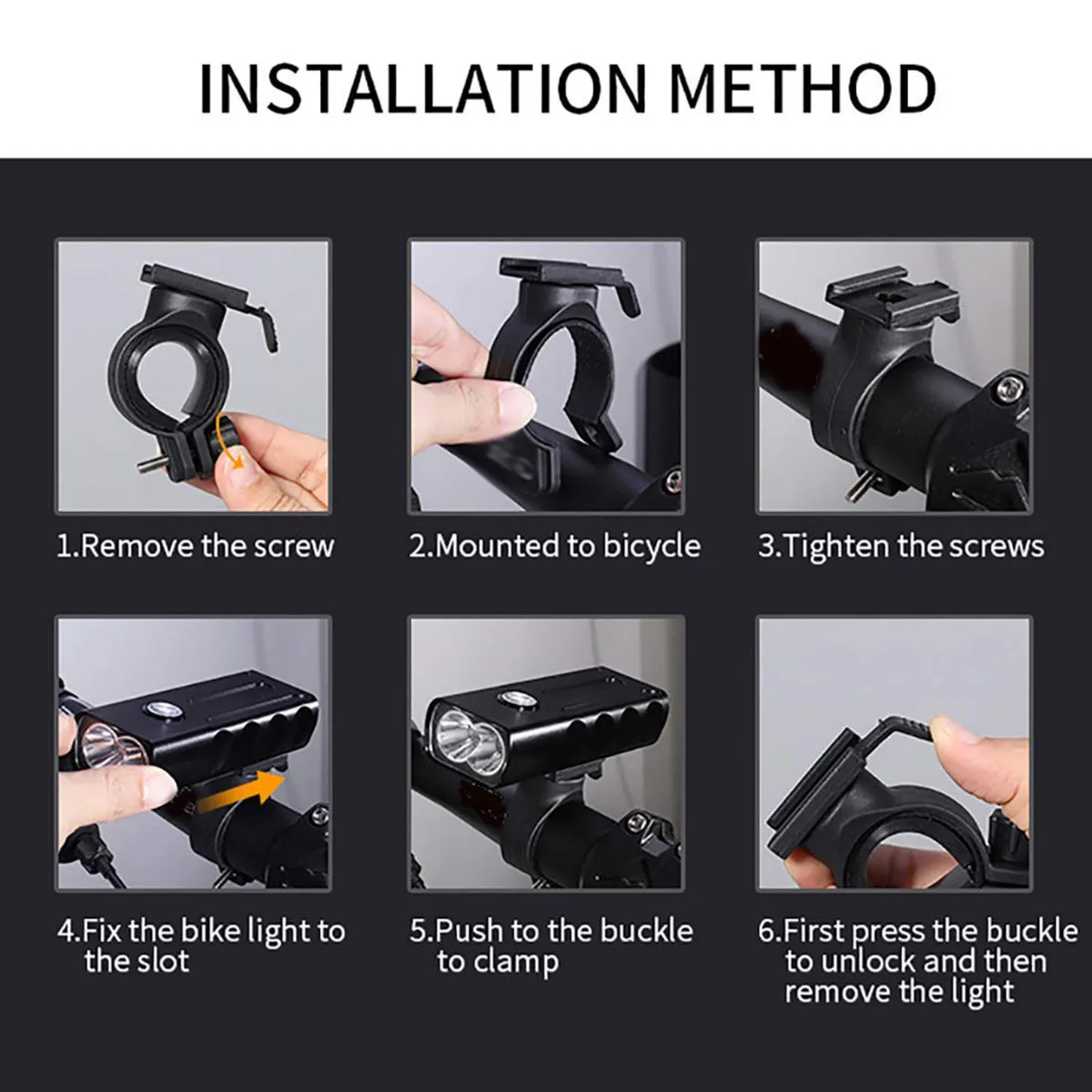 INSTALLATION METHOD

1.Remove the screw

2.Mounted to bicycle

3.Tighten the screws

4.Fix the bike light to the slot

5.Push to the buckle to clamp

6.First press the buckle to unlock and then remove the light