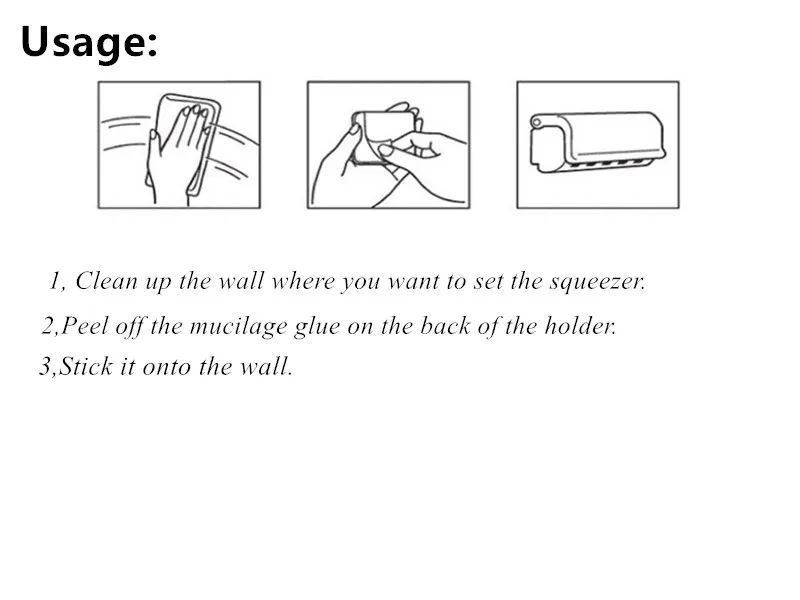 Usage:

1, Clean up the wall where you want to set the squeezer.

2,Peel off the mucilage glue on the back of the holder.

3,Stick it onto the wall.