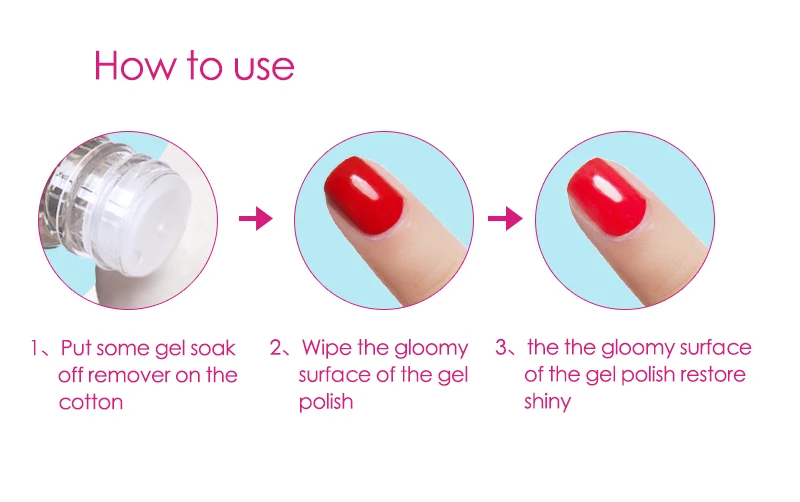 How to use

1、Put some gel soak off remover on the cotton

2、Wipe the gloomy surface of the gel polish

3、the the gloomy surface of the gel polish restore shiny