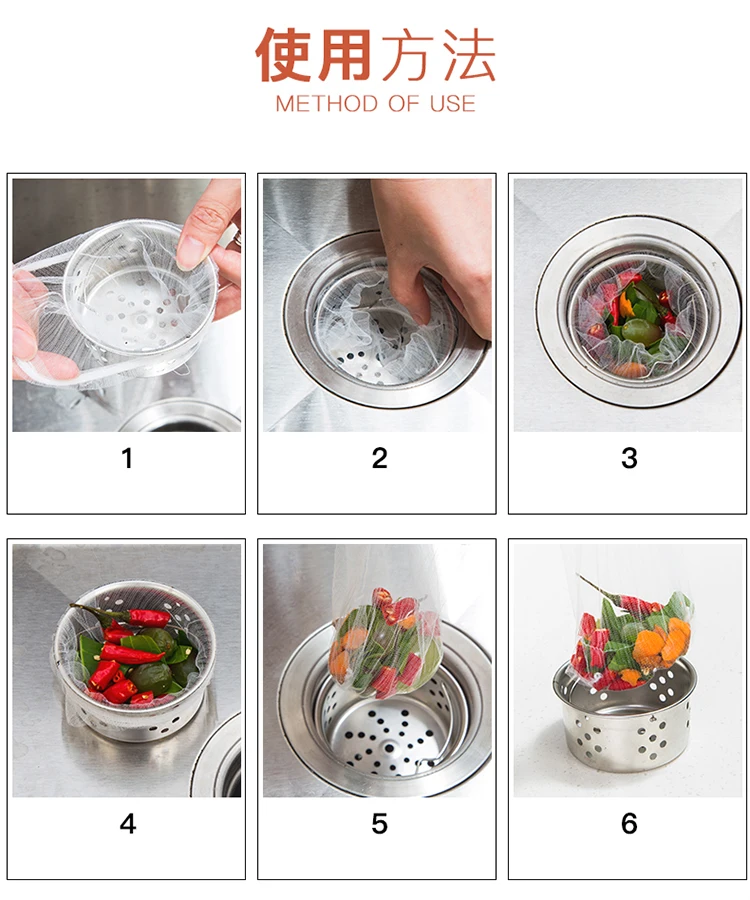 使用方法
METHOD OF USE

1

2

3

4

5

6