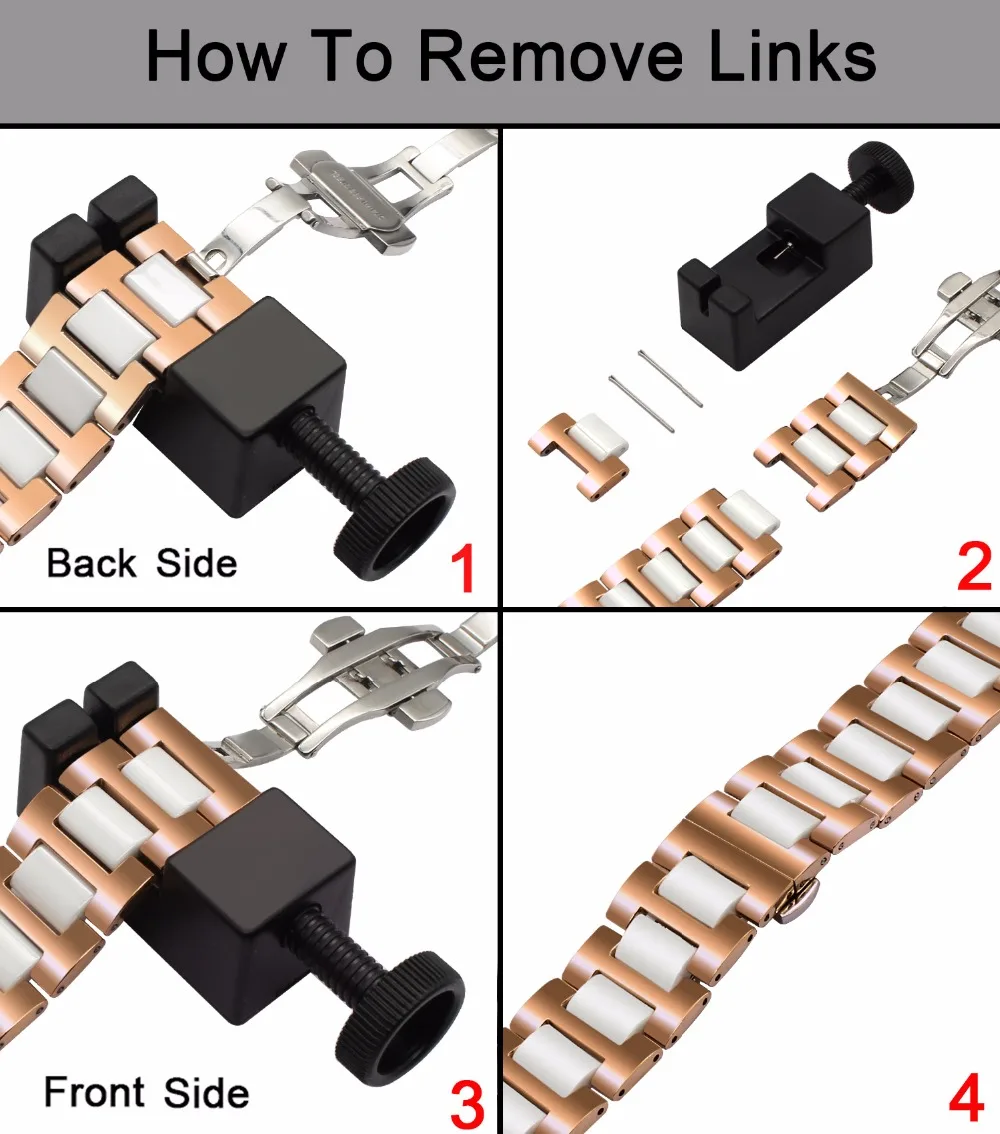 How To Remove Links

Back Side

1

2

Front Side

3

4