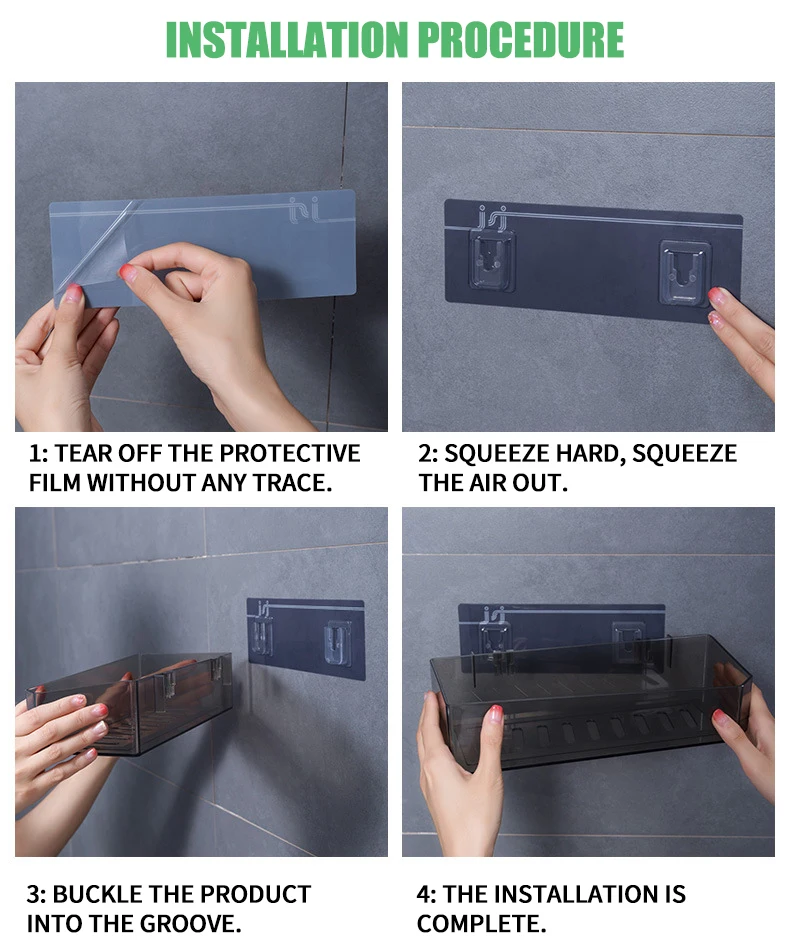 INSTALLATION PROCEDURE

1: TEAR OFF THE PROTECTIVE FILM WITHOUT ANY TRACE.

2: SQUEEZE HARD, SQUEEZE THE AIR OUT.

3: BUCKLE THE PRODUCT INTO THE GROOVE.

4: THE INSTALLATION IS COMPLETE.