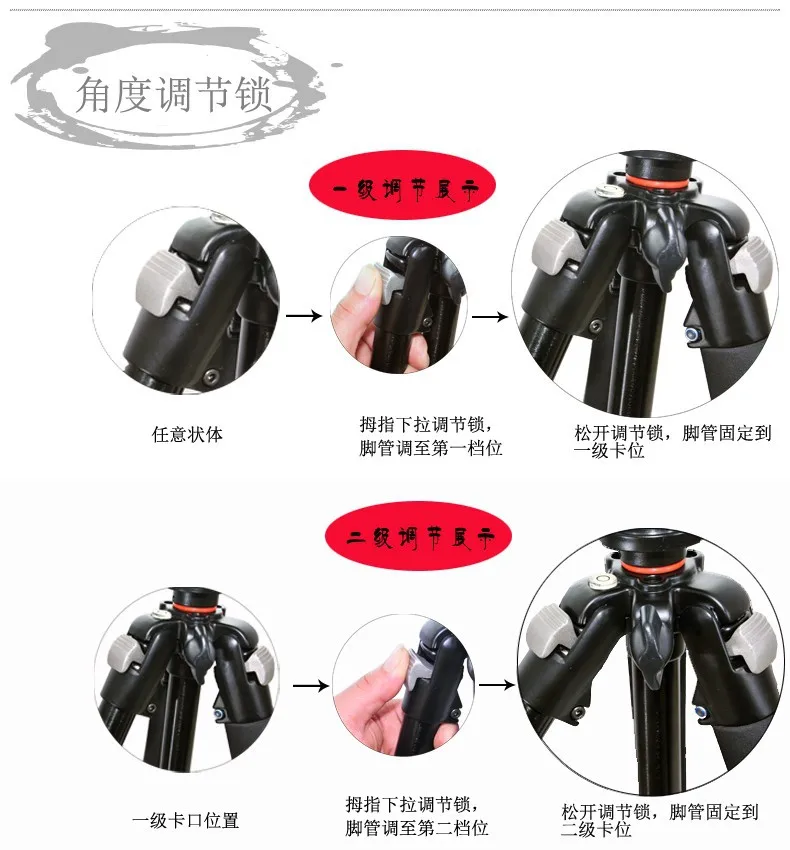 角度调节锁

一级调节展示

任意状体

拇指下拉调节锁，脚管调至第一档位

松开调节锁，脚管固定到一级卡位

二级调节展示

一级卡口位置

拇指下拉调节锁，脚管调至第二档位

松开调节锁，脚管固定到二级卡位