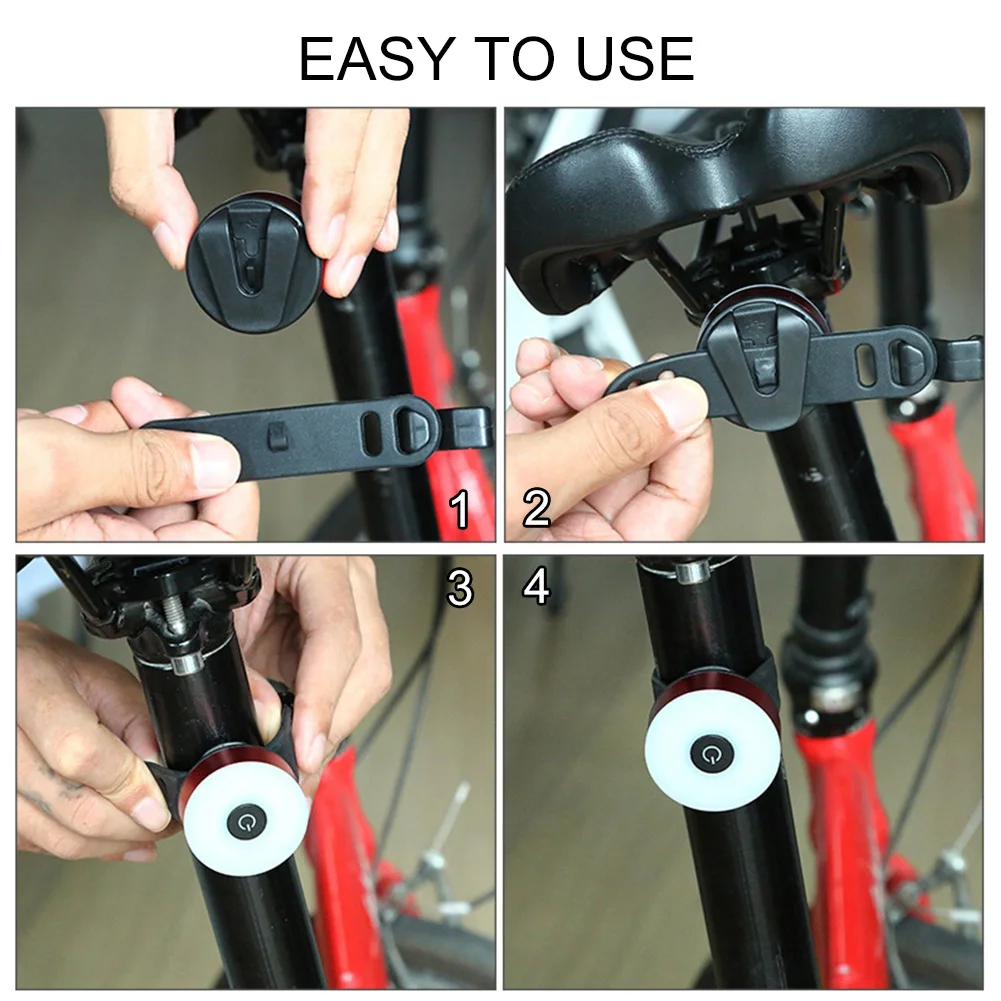 EASY TO USE

1

2

3

4