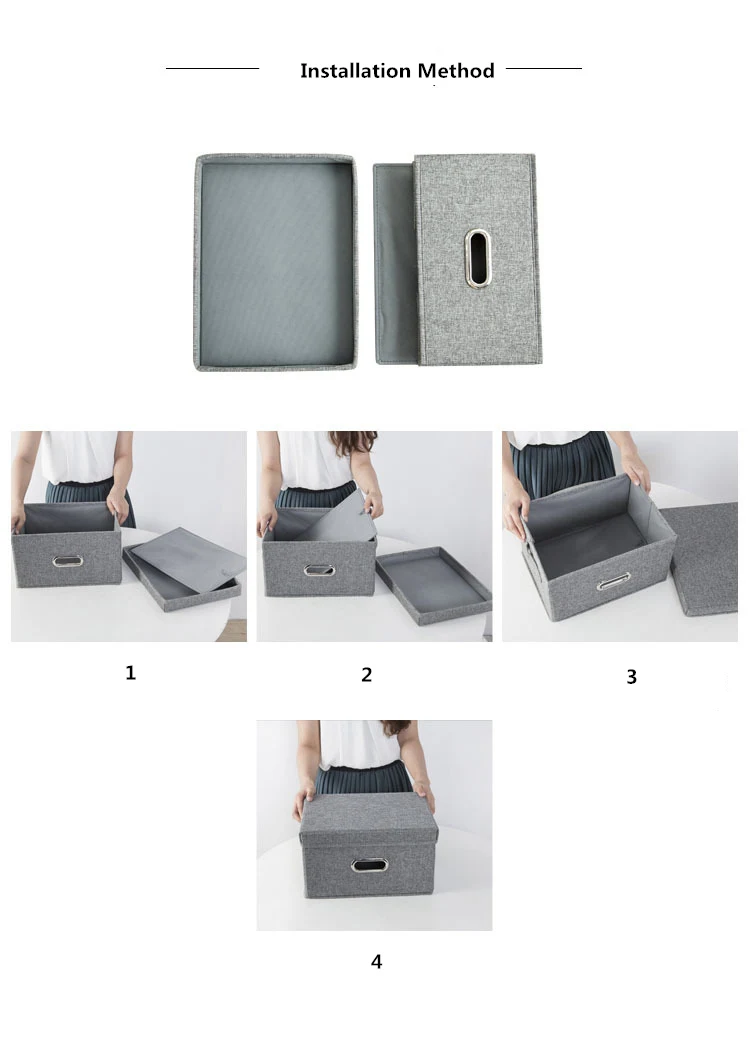 Installation Method

1

2

3

4