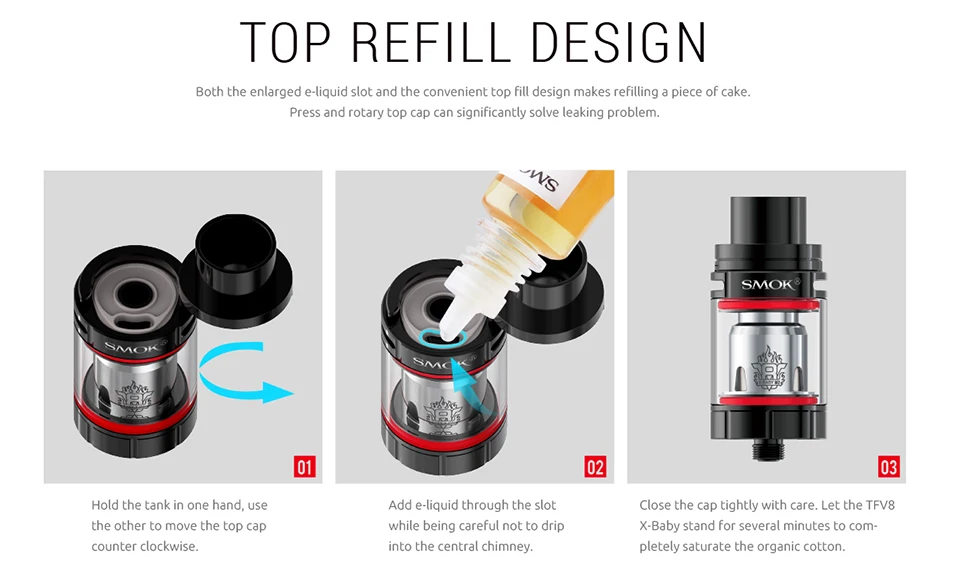 TOP REFILL DESIGN

Both the enlarged e-liquid slot and the convenient top fill design makes refilling a piece of cake. Press and rotary top cap can significantly solve leaking problem.

SMOK

01

Hold the tank in one hand, use the other to move the top cap counter clockwise.

SMOK

SMOK

02

Add e-liquid through the slot while being careful not to drip into the central chimney.

SMOK

03

Close the cap tightly with care. Let the TFV8 X-Baby stand for several minutes to completely saturate the organic cotton.