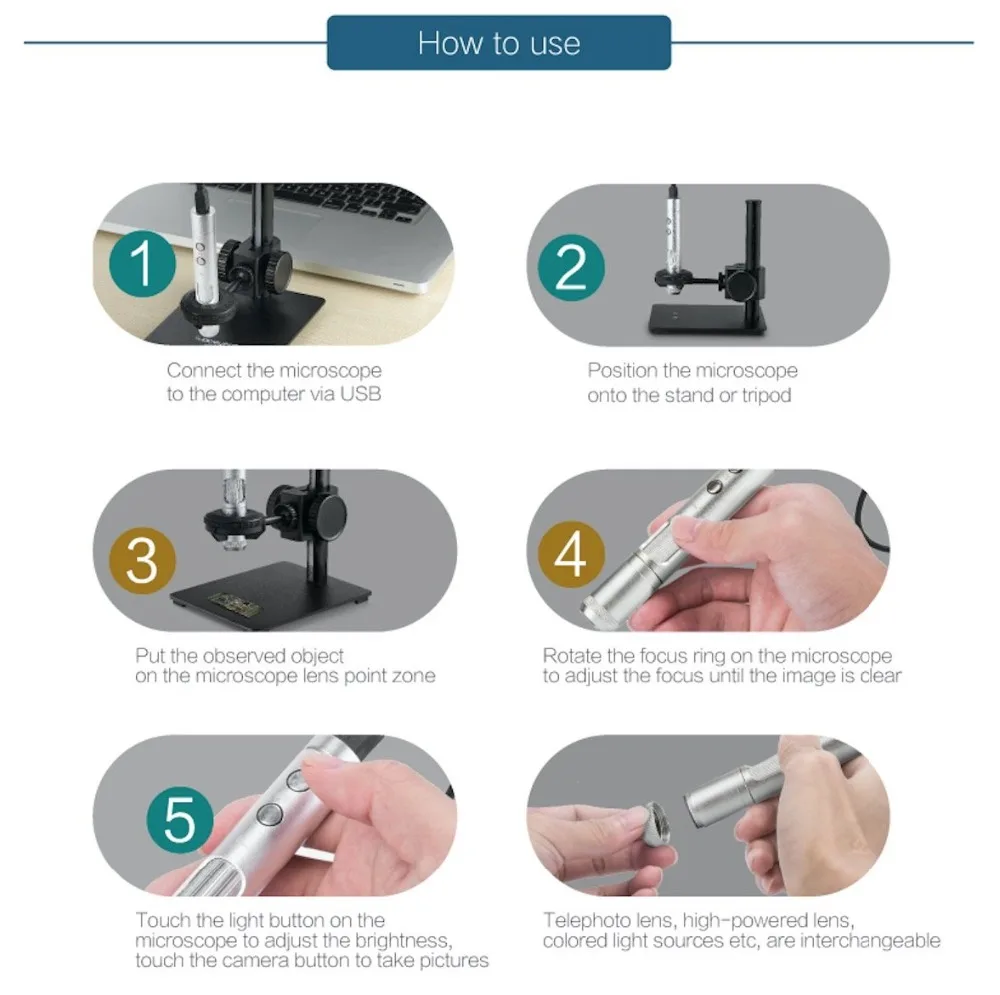 How to use

1

Connect the microscope to the computer via USB

2

Position the microscope onto the stand or tripod

3

Put the observed object on the microscope lens point zone

4

Rotate the focus ring on the microscope to adjust the focus until the image is clear

5

Touch the light button on the microscope to adjust the brightness, touch the camera button to take pictures

Telephoto lens, high-powered lens, colored light sources etc, are interchangeable